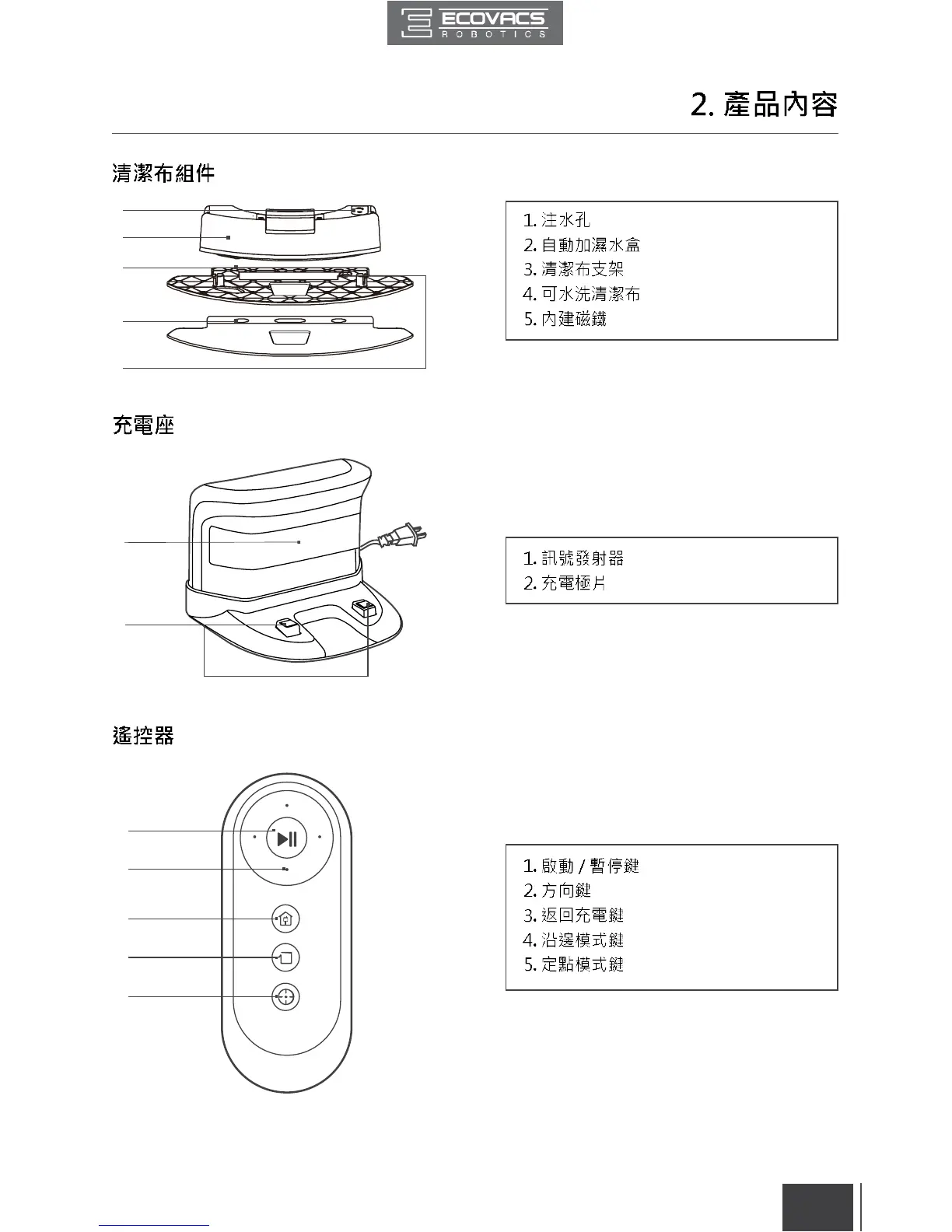 ECOVACS
ROBOTICS

2. 產品內容

清潔布組件

1. 注水孔
2. 自動加濕水盒
3. 清潔布支架
4. 可水洗清潔布
5. 內建磁鐵

充電座

1. 訊號發射器
2. 充電極片

遙控器

1. 啟動 / 暫停鍵
2. 方向鍵
3. 返回充電鍵
4. 沿邊模式鍵
5. 定點模式鍵