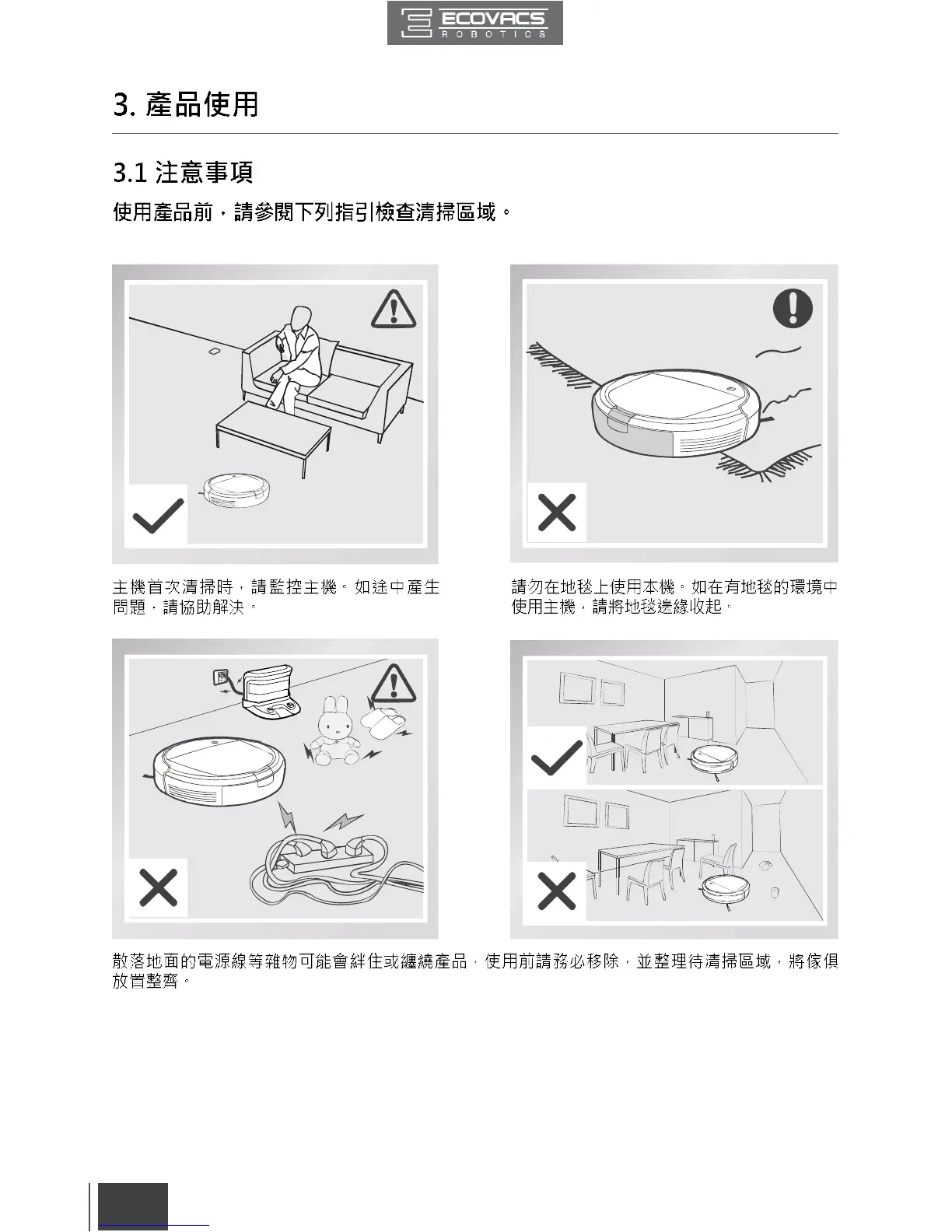 ECOVACS
ROBOTICS

3. 產品使用

3.1 注意事項

使用產品前，請參閱下列指引檢查清掃區域。

主機首次清掃時，請監控主機。如途中產生問題，請協助解決。

請勿在地毯上使用本機。如在有地毯的環境中使用主機，請將地毯邊緣收起。

散落地面的電源線等雜物可能會絆住或纏繞產品，使用前請務必移除，並整理待清掃區域，將傢俱放置整齊。