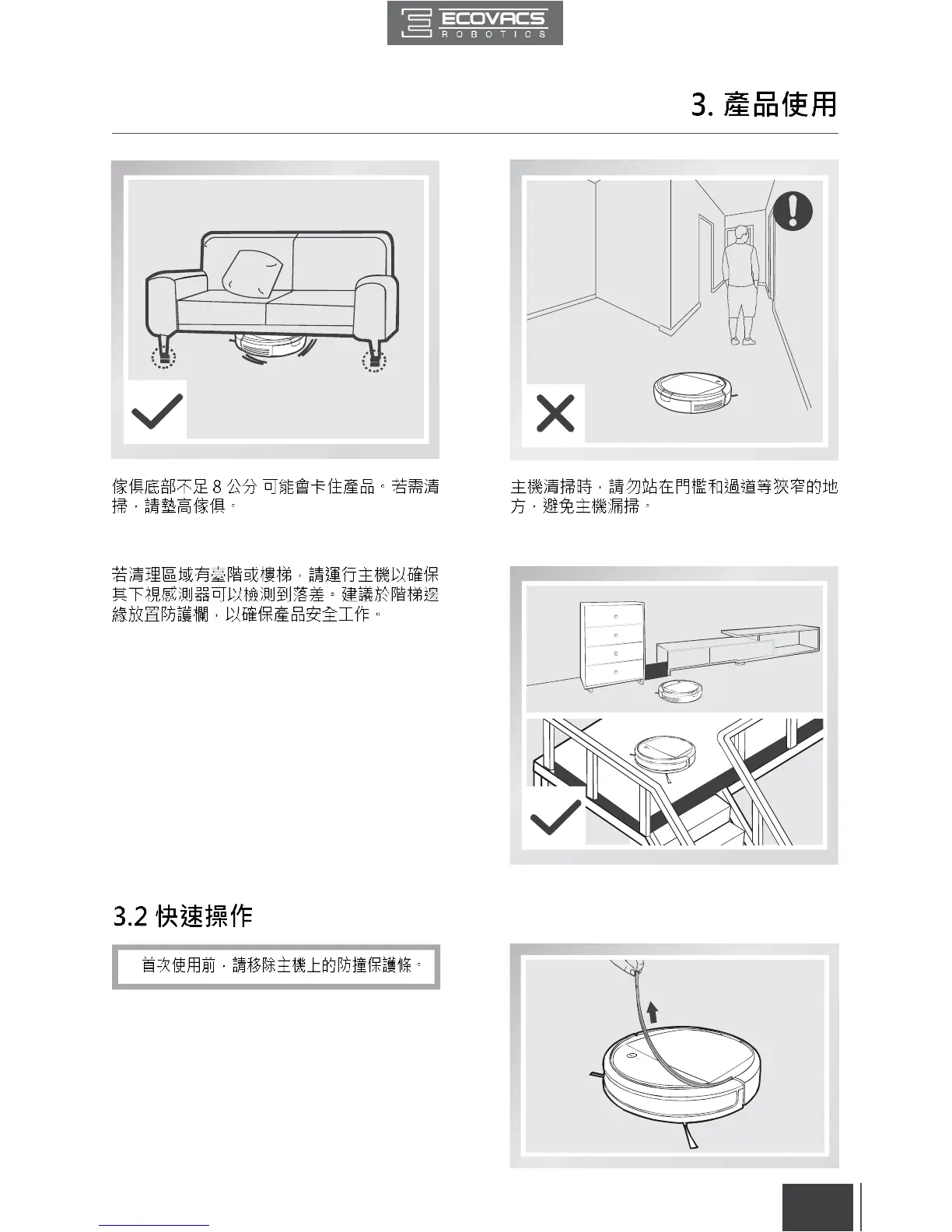 ECOVACS
ROBOTICS

3. 產品使用

傢俱底部不足 8 公分 可能會卡住產品。若需清掃，請墊高傢俱。

主機清掃時，請勿站在門檻和過道等狹窄的地方，避免主機漏掃。

若清理區域有臺階或樓梯，請運行主機以確保其下視感測器可以檢測到落差。建議於階梯邊緣放置防護欄，以確保產品安全工作。

3.2 快速操作

首次使用前，請移除主機上的防撞保護條。