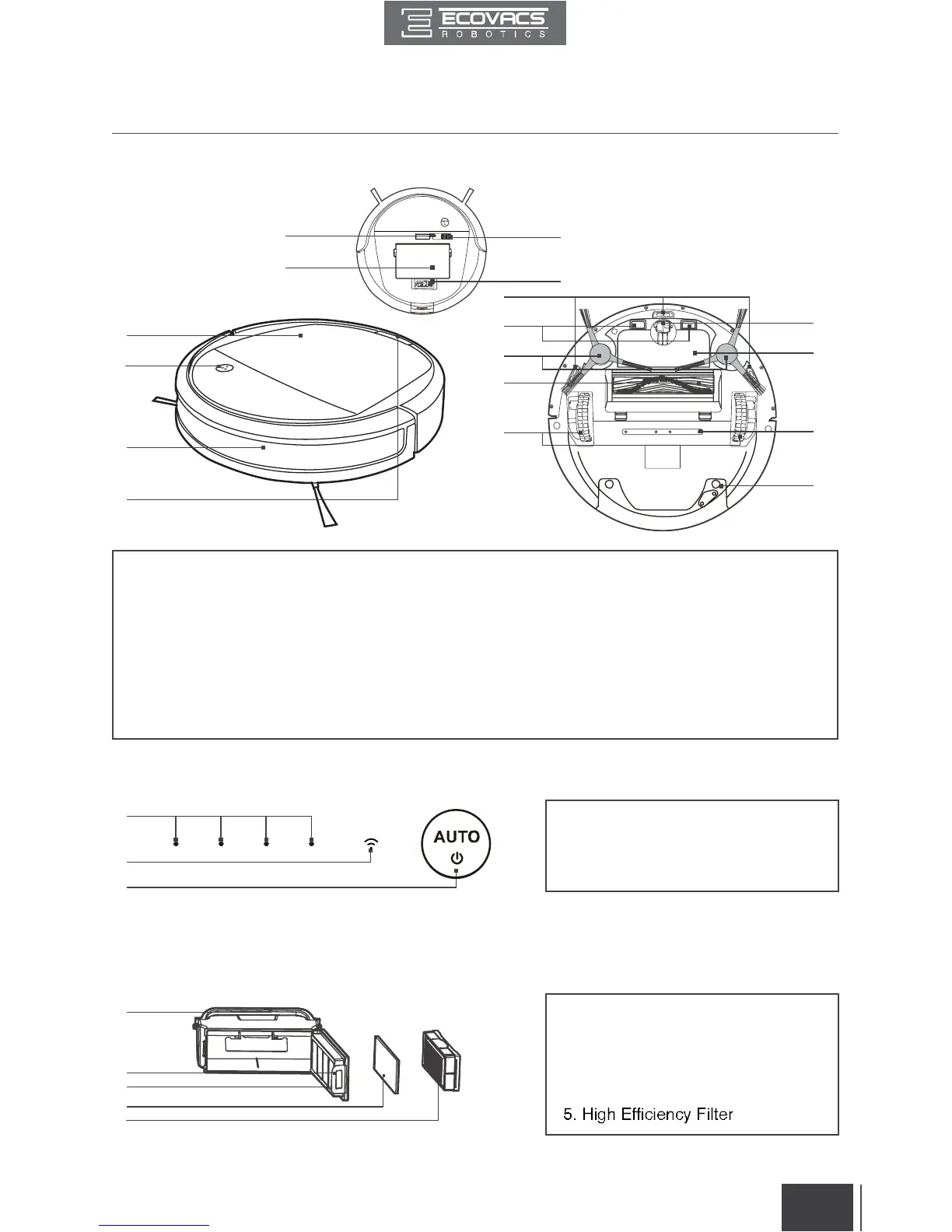 ECOVACS ROBOTICS

AUTO

5. High Efficiency Filter