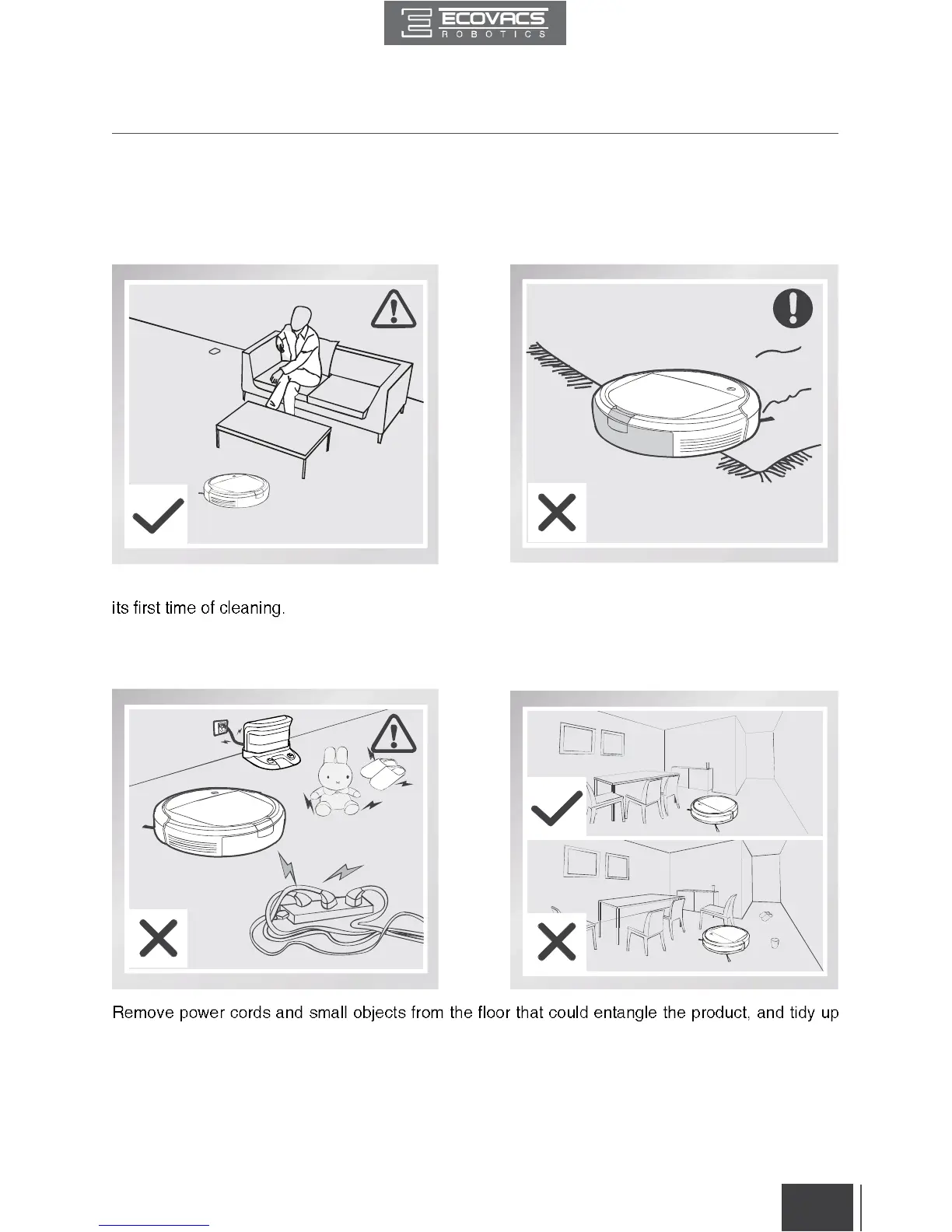 ECOVACS
ROBOTICS

its first time of cleaning.

Remove power cords and small objects from the floor that could entangle the product, and tidy up