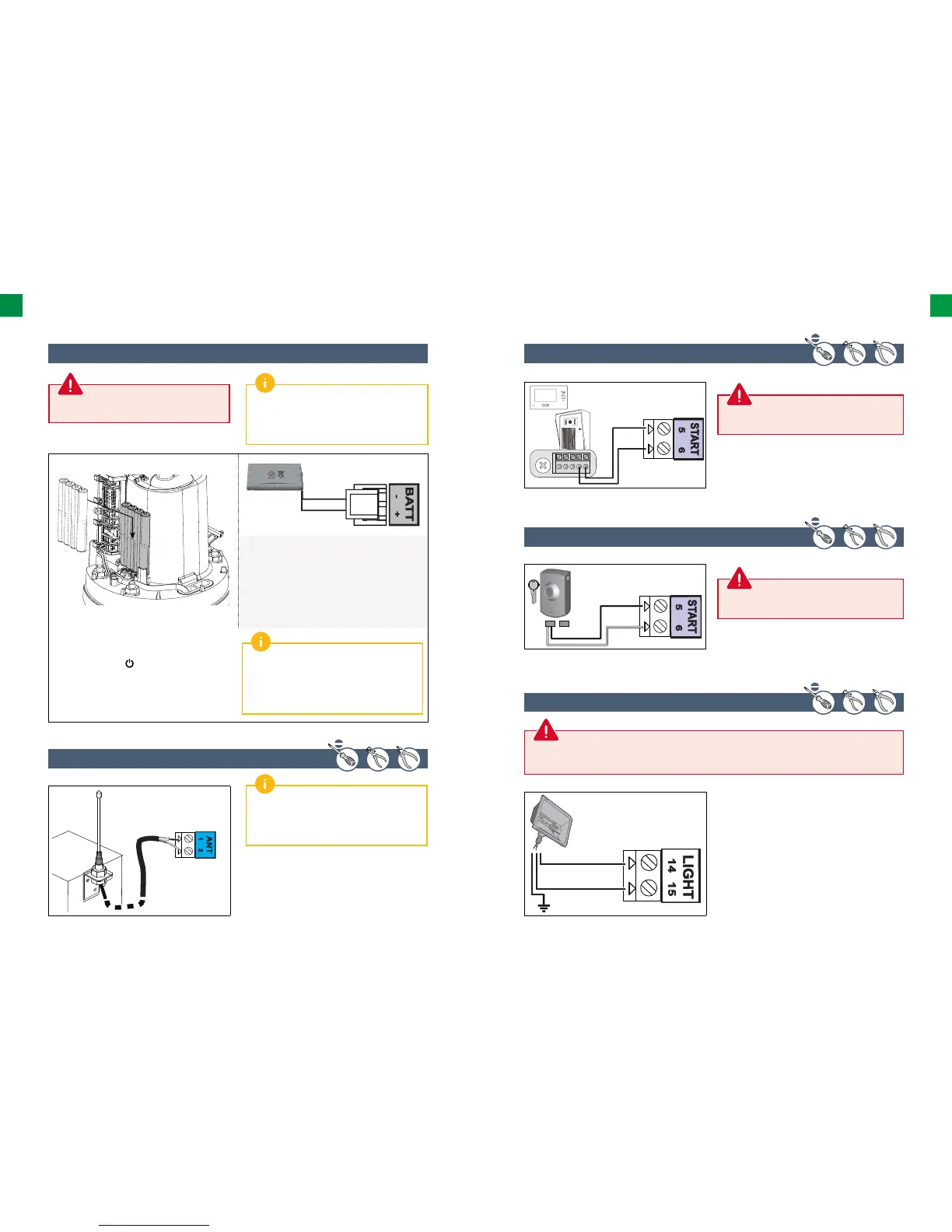 BATT
- +

ANT
1 2

START
5 6

START
5 6

LIGHT
14 15