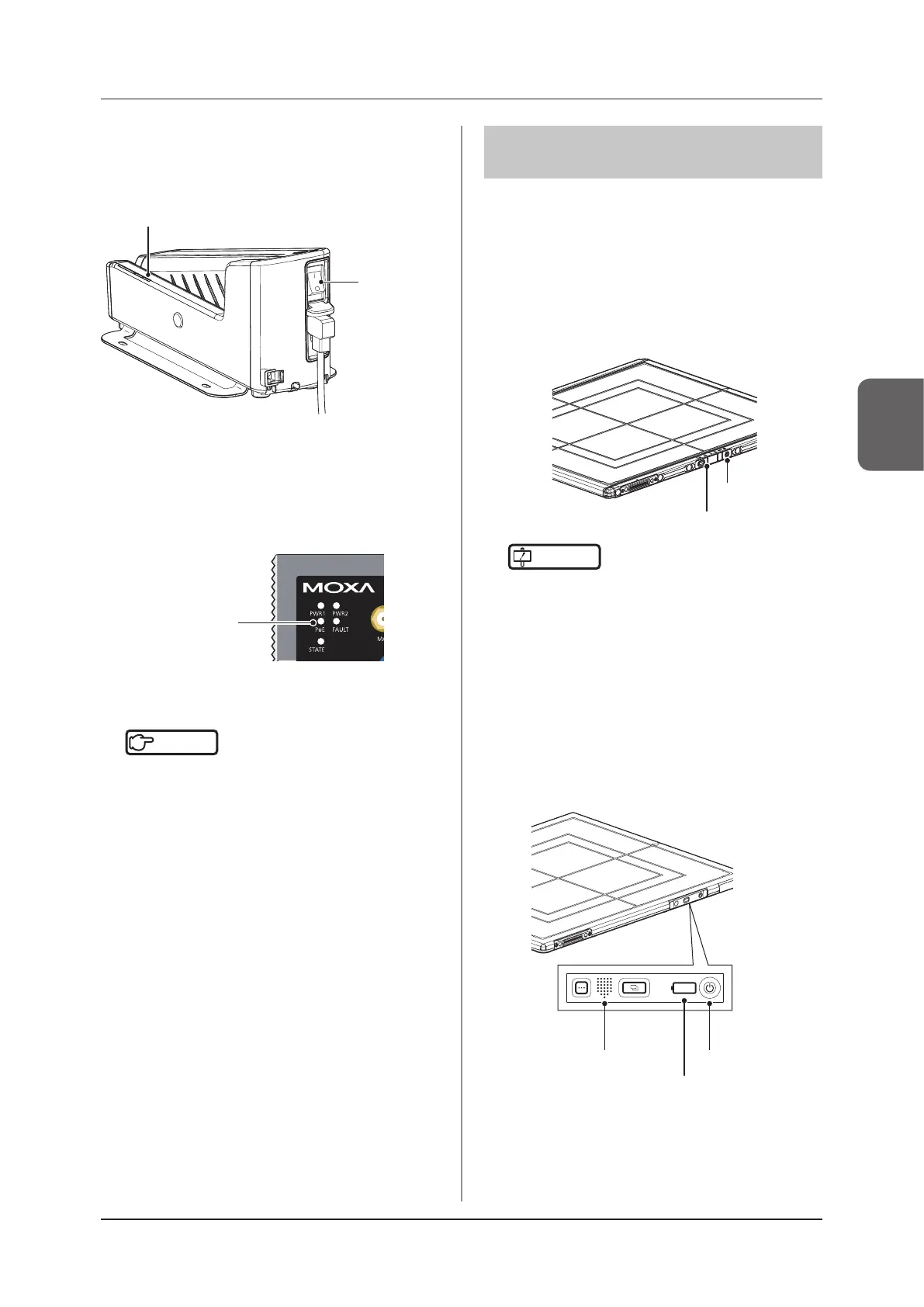 MOXA

PWR1 PWR2
PoE FAULT
STATE