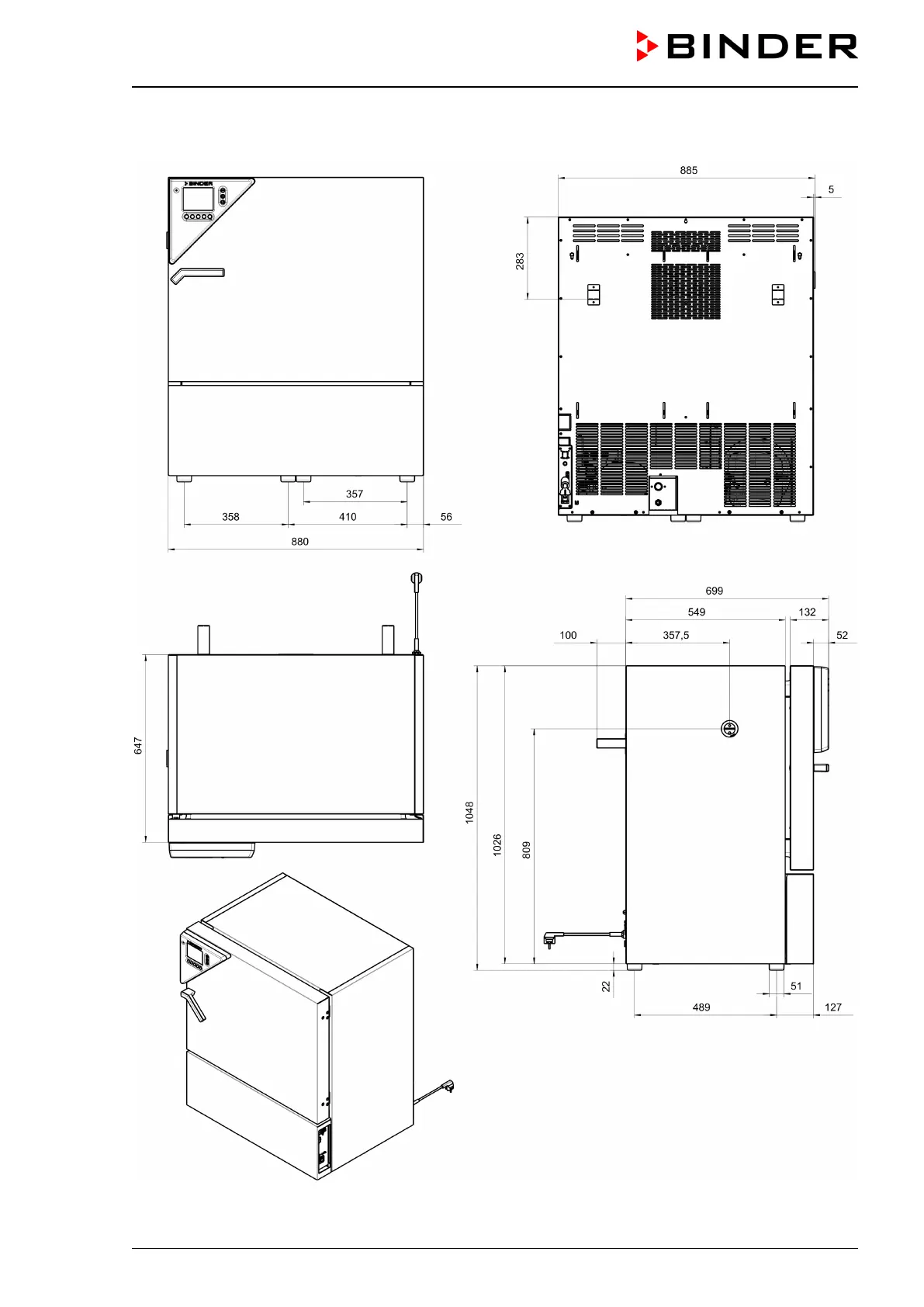 BINDER

BINDER

357

358

410

56

880

885

5

283

647

699

549

132

100

357,5

52

1048

1026

809

22

51

489

127