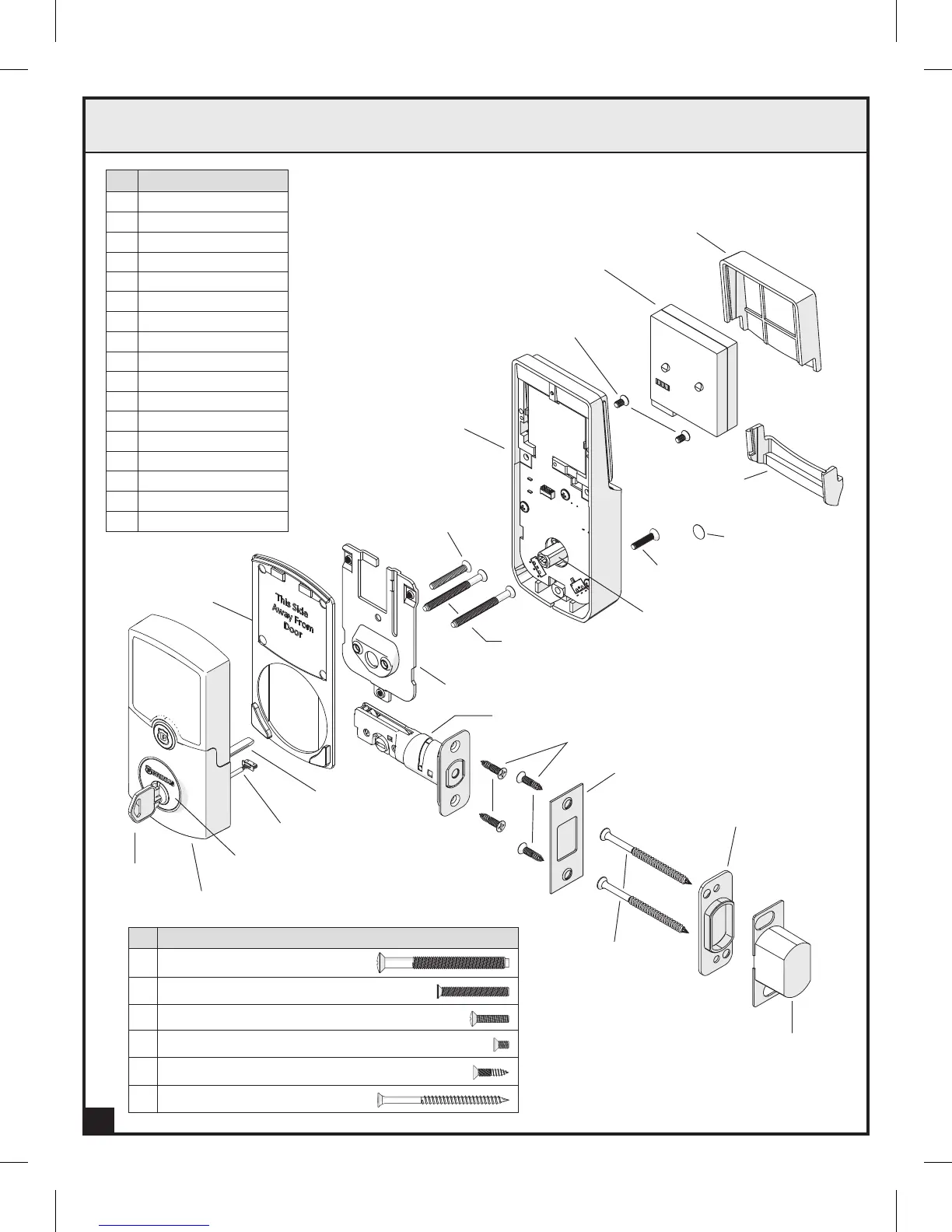 This Side Away From Door