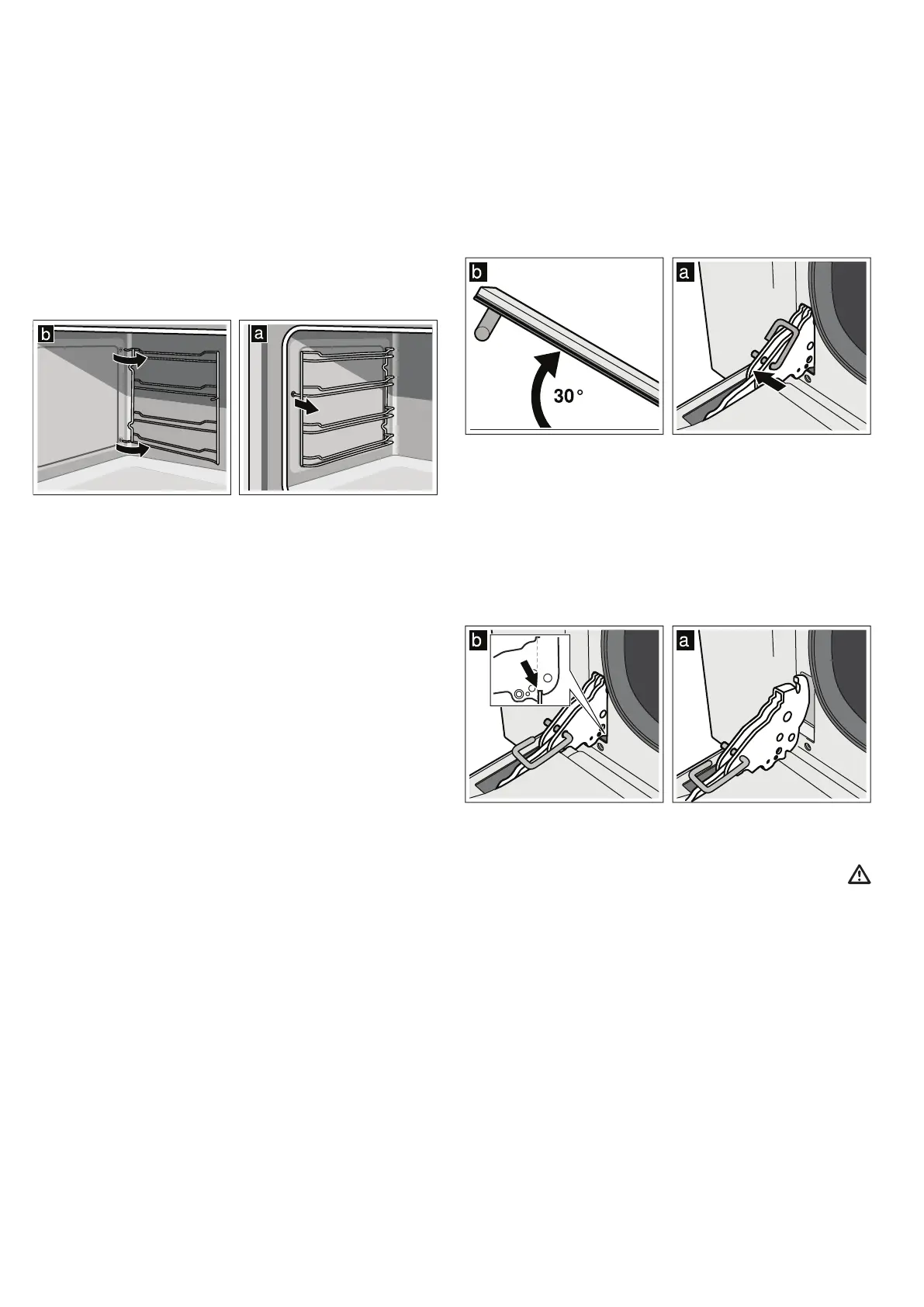 b

a

b

30°

a

b

a