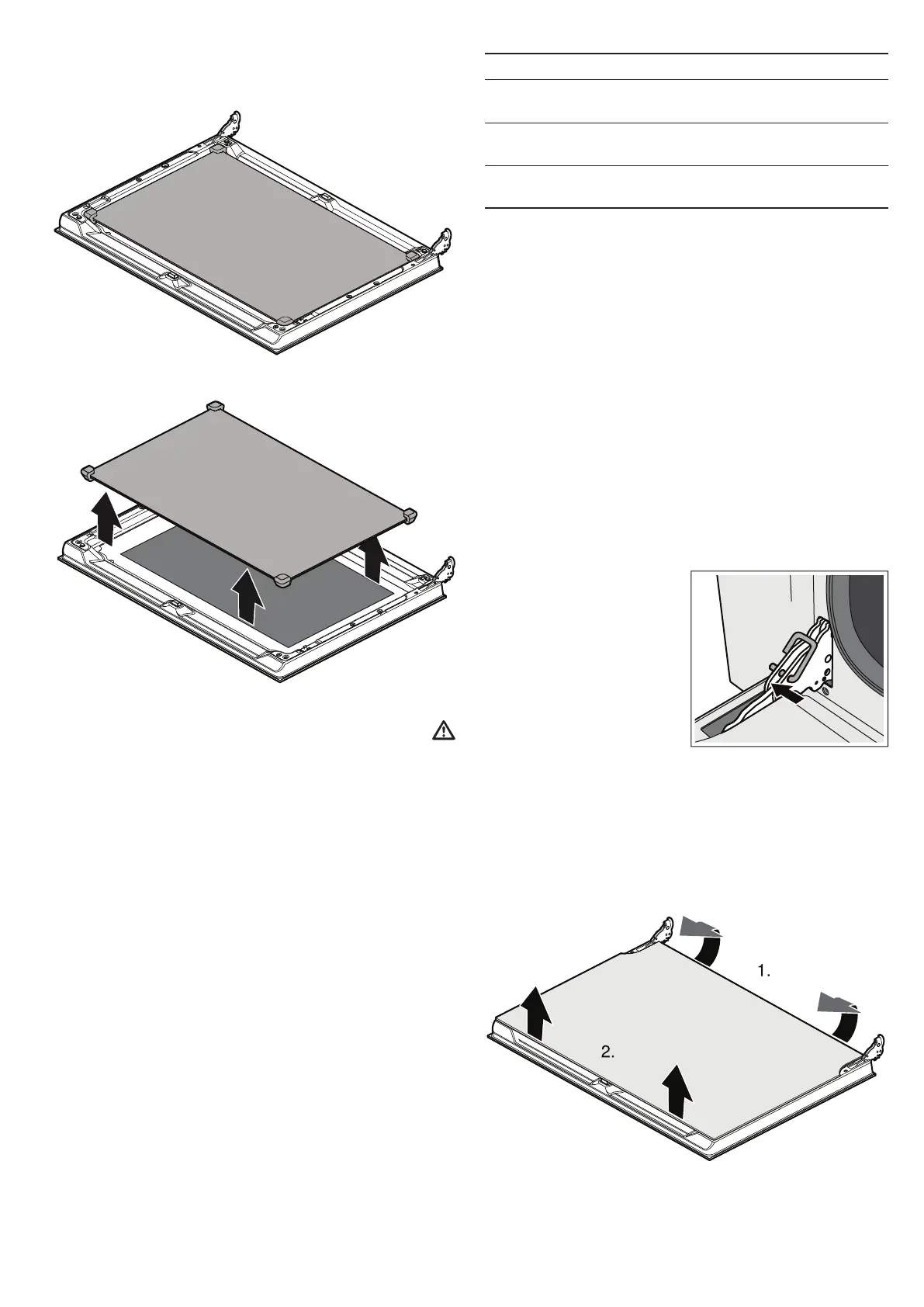 1.

2.