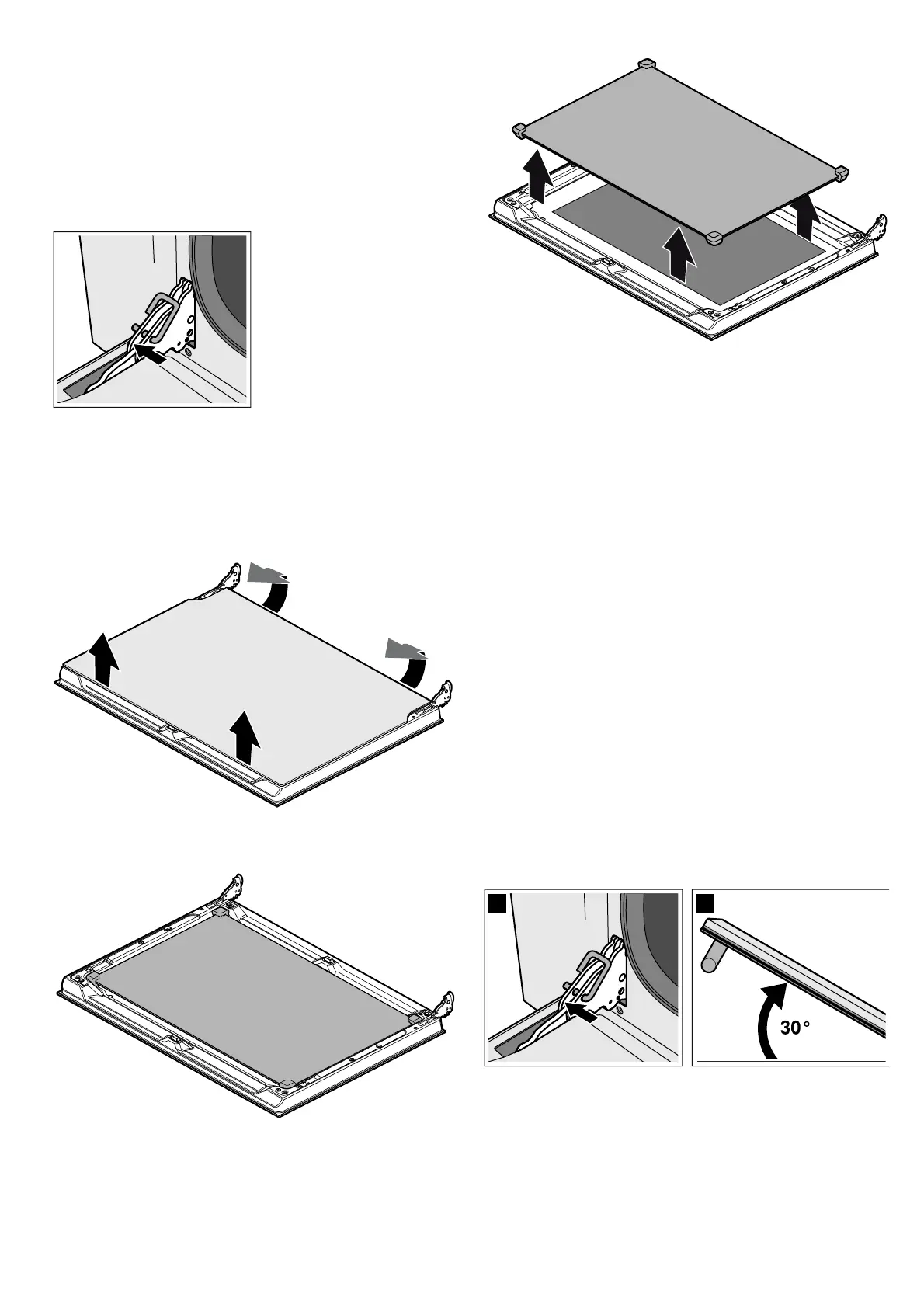 30°