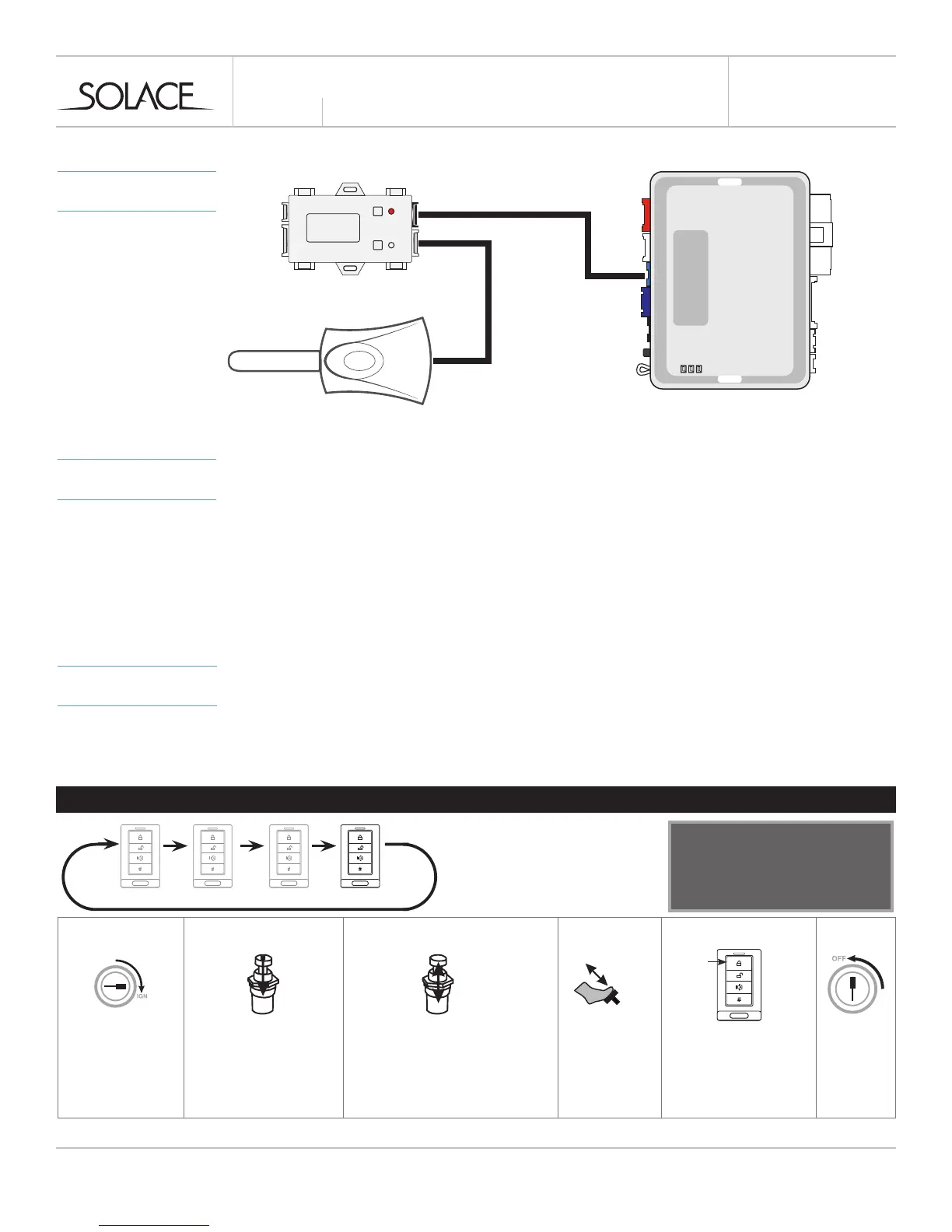 SOLACE

IGN

OFF