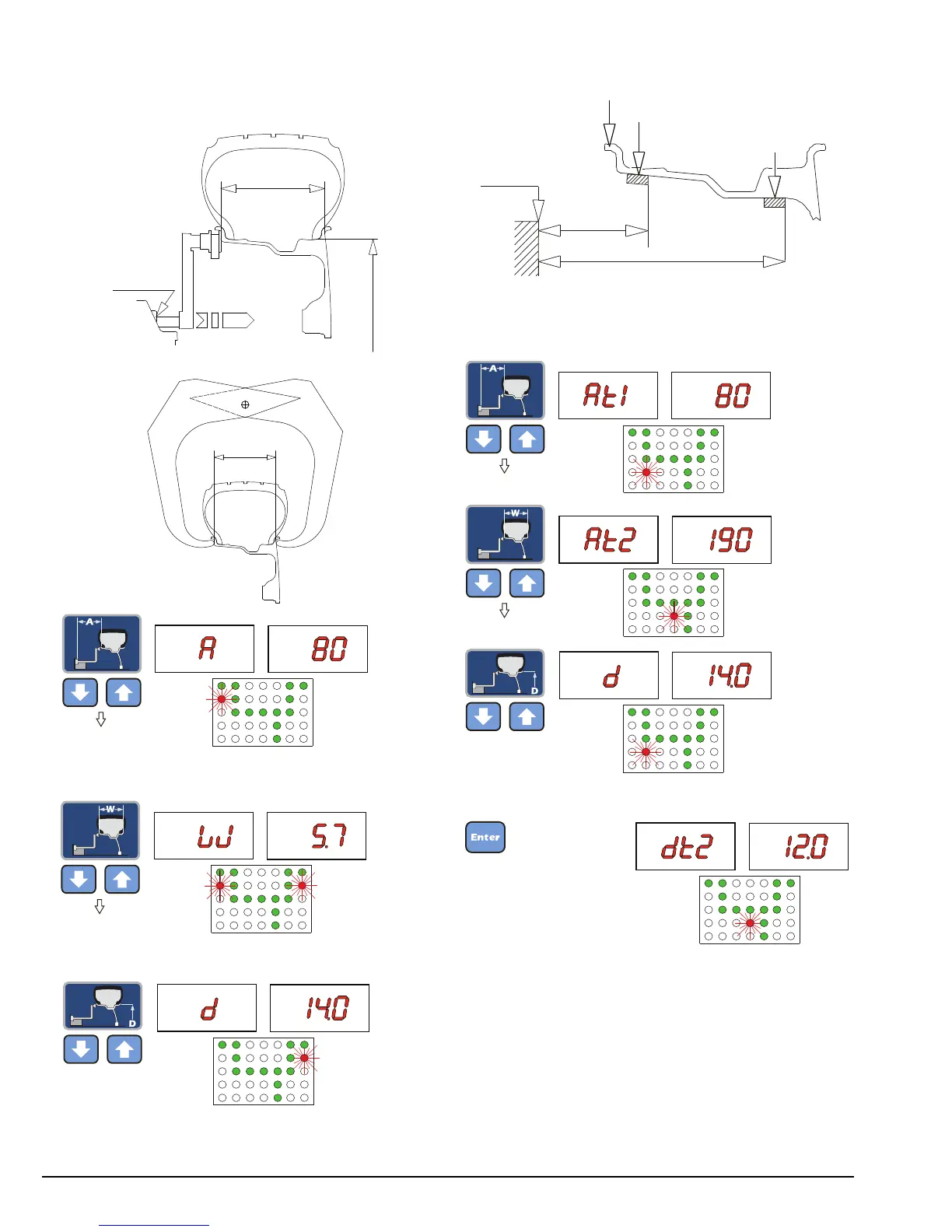 A

A
80

W
W
5.7

D
d
14.0

A
At1
80

W
At2
190

D
d
14.0

Enter
dt2
12.0