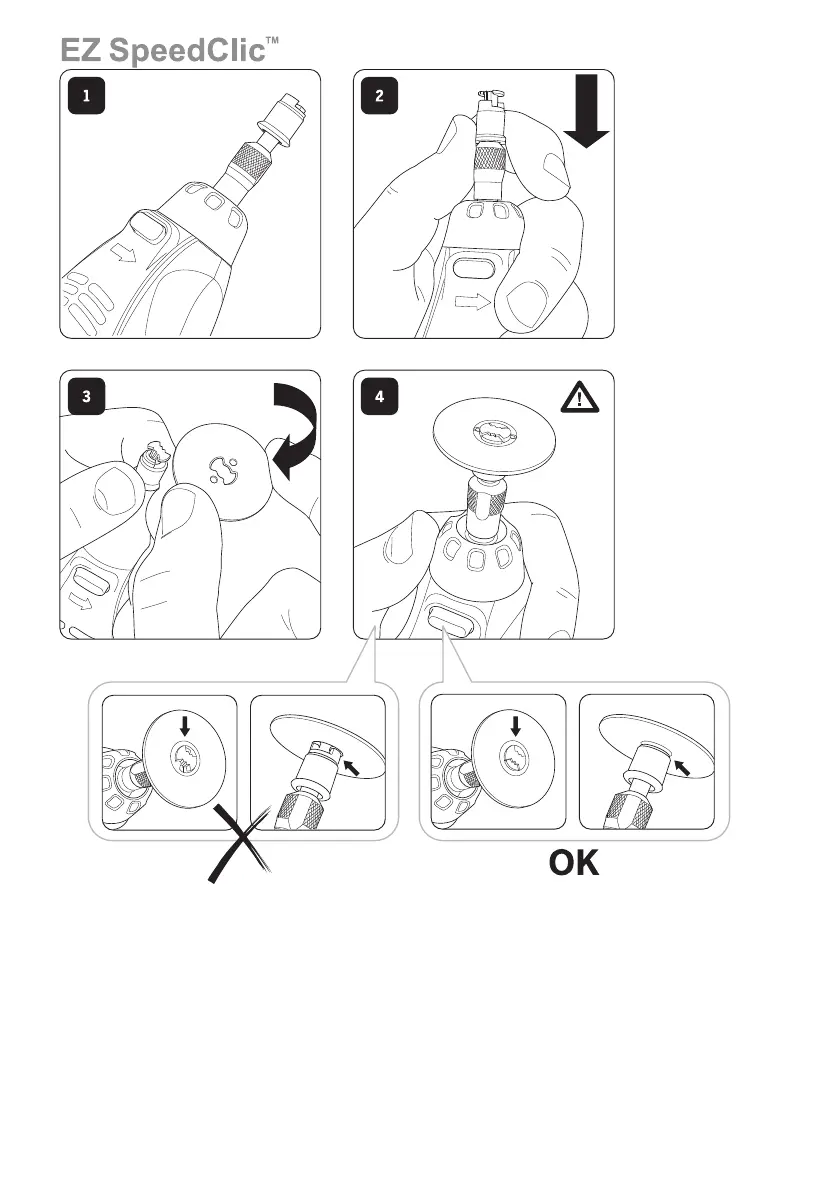 EZ SpeedClic™

1

2

3

4

OK