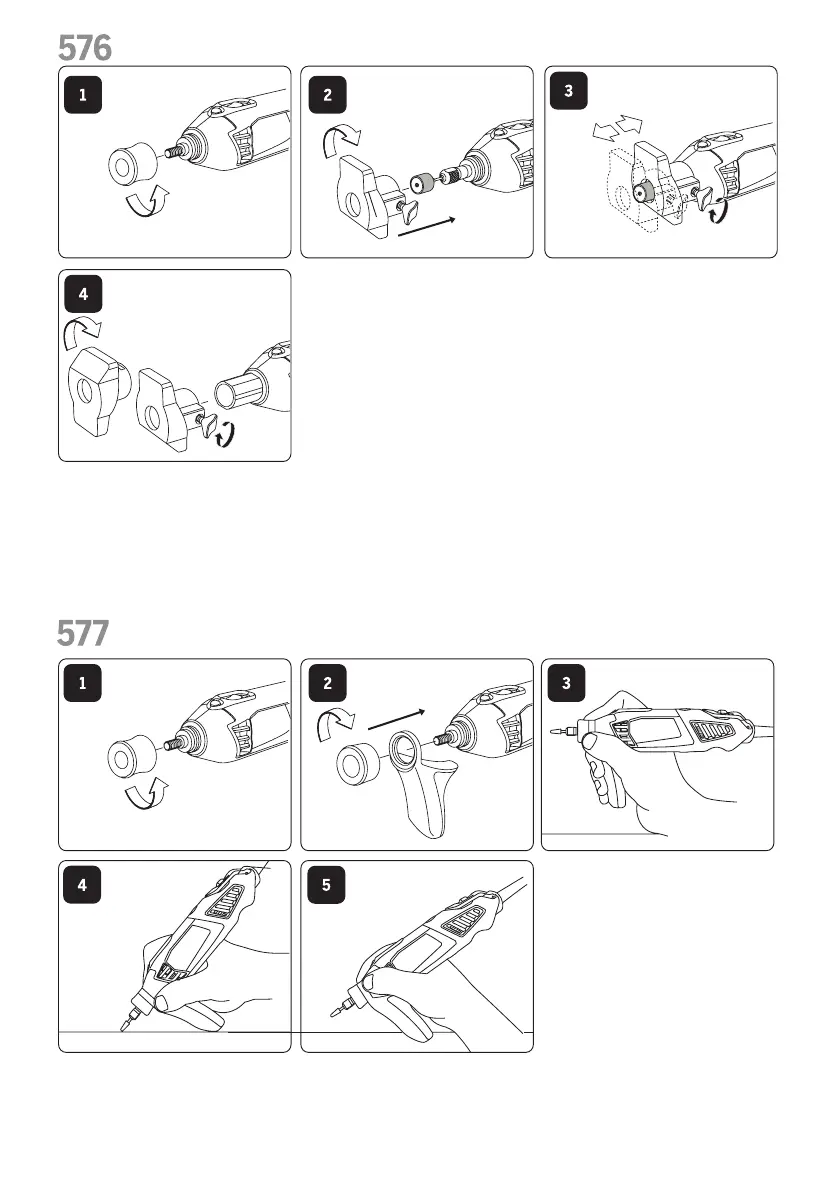 576

1

2

3

4

577

1

2

3

4

5