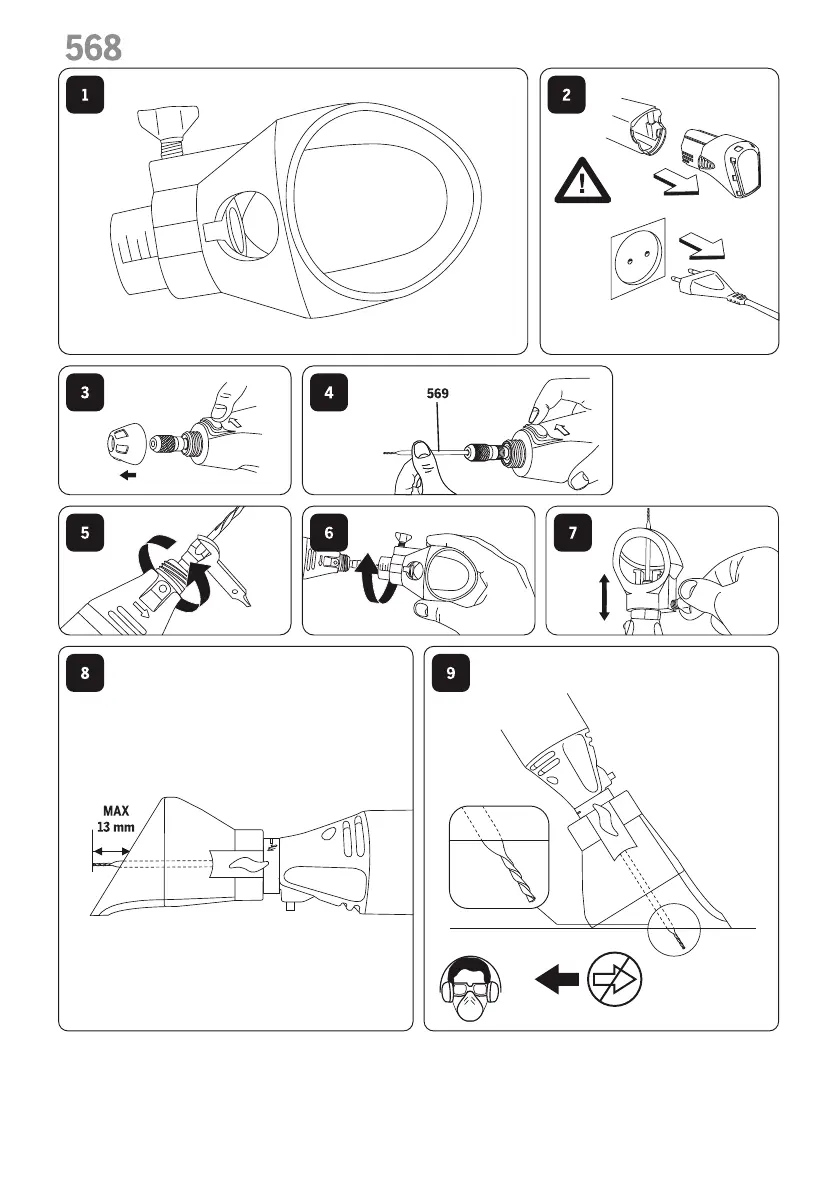 568

1

2

3

4

569

5

6

7

8

MAX
13 mm

9