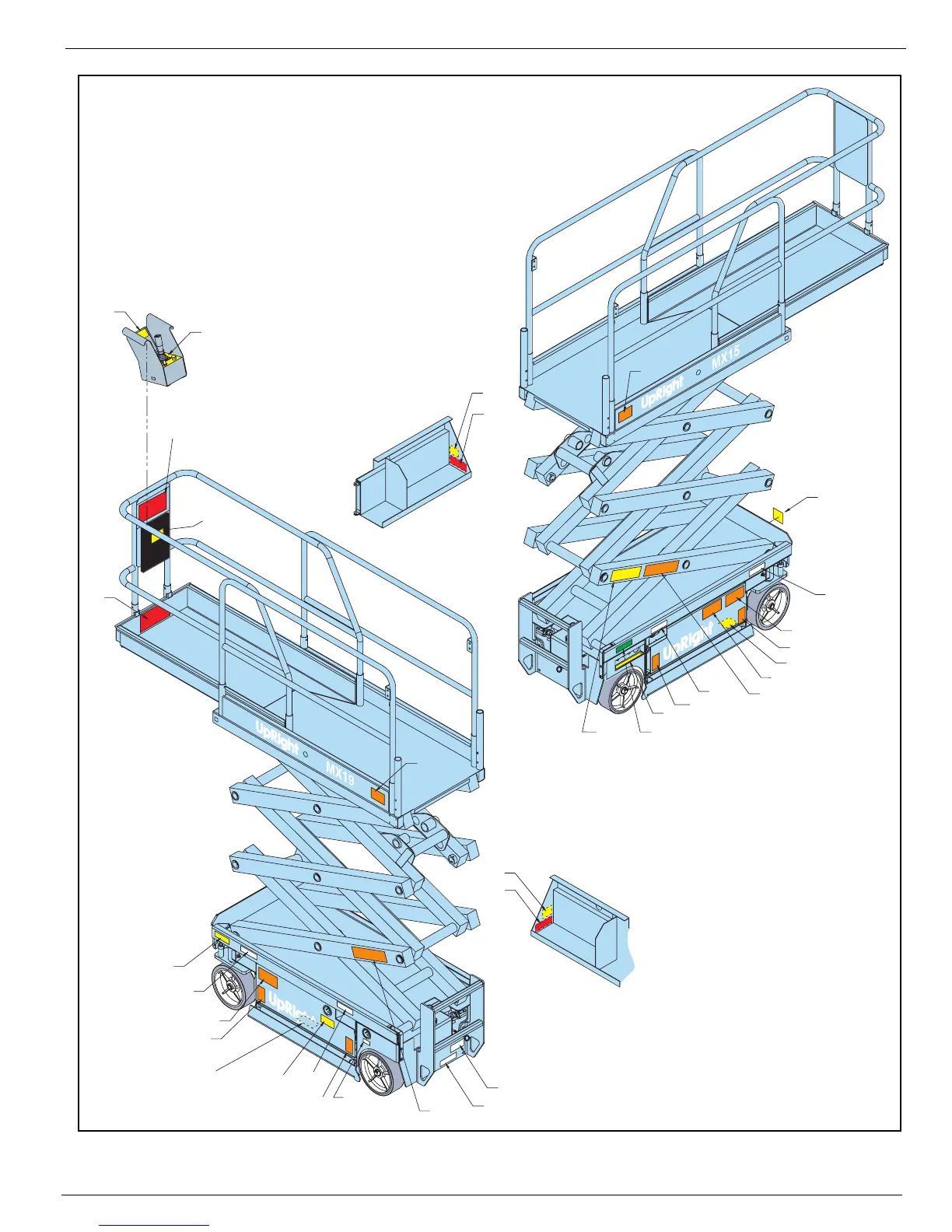 UpRight
MX15
UpRight
UpRight
MX19
UpRight