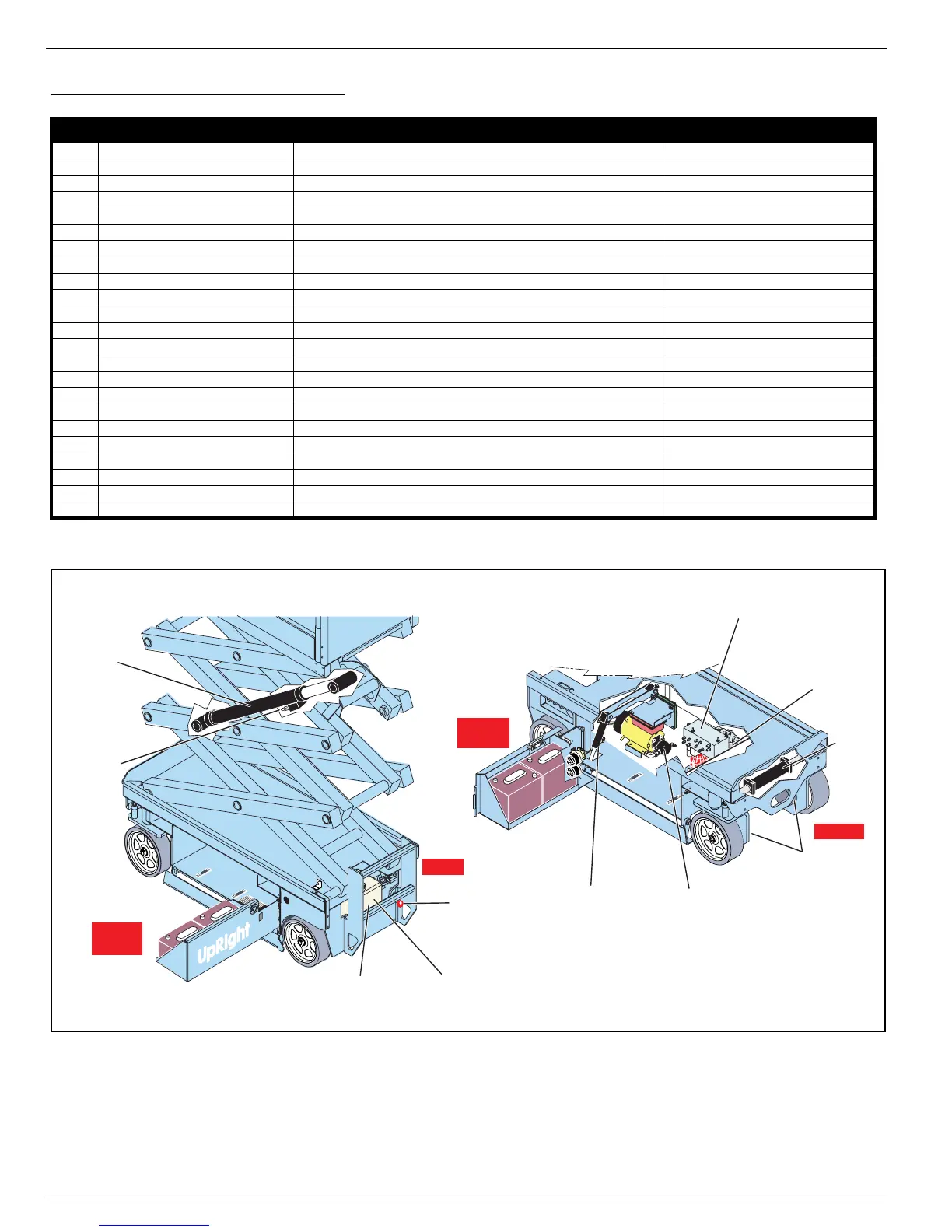 UpRight