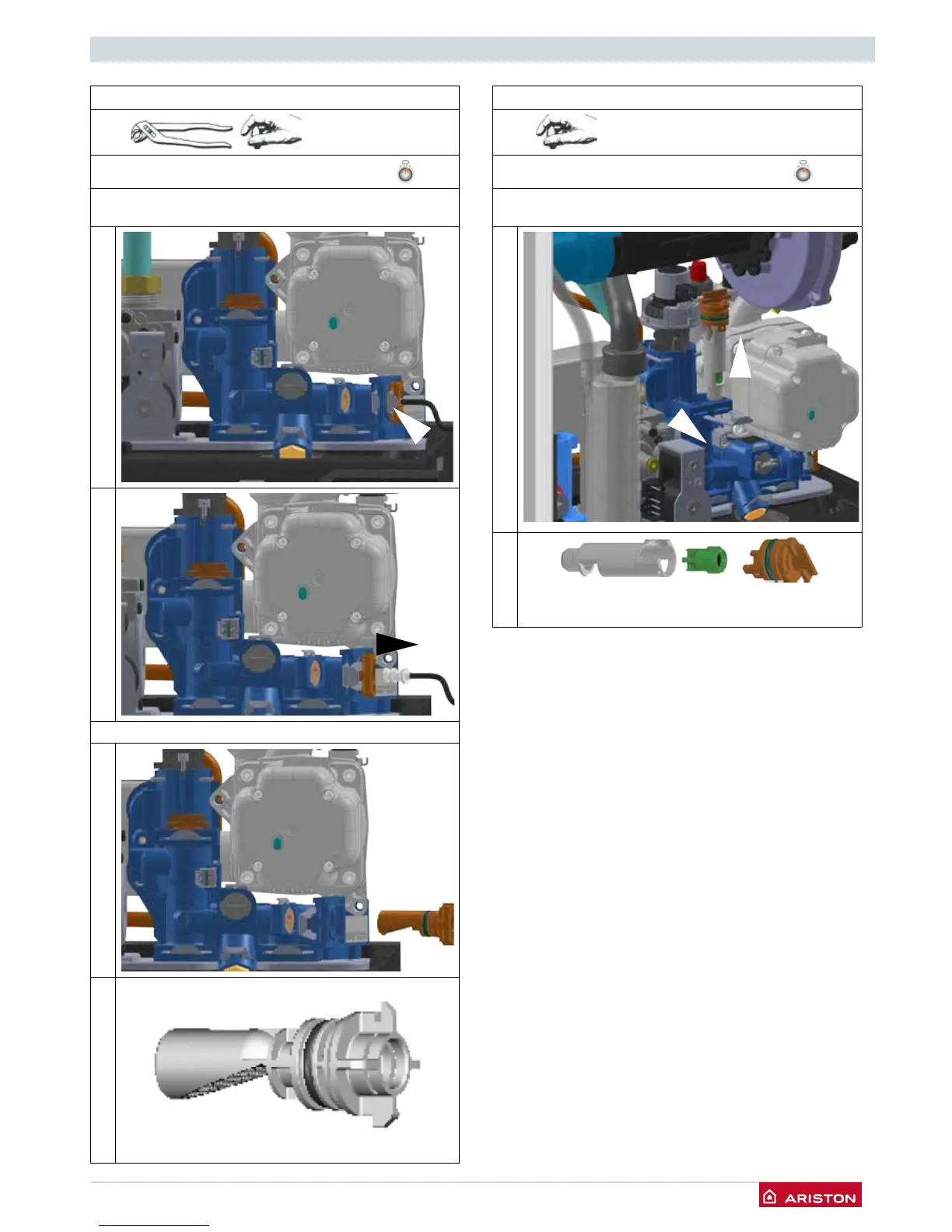 ARISTON