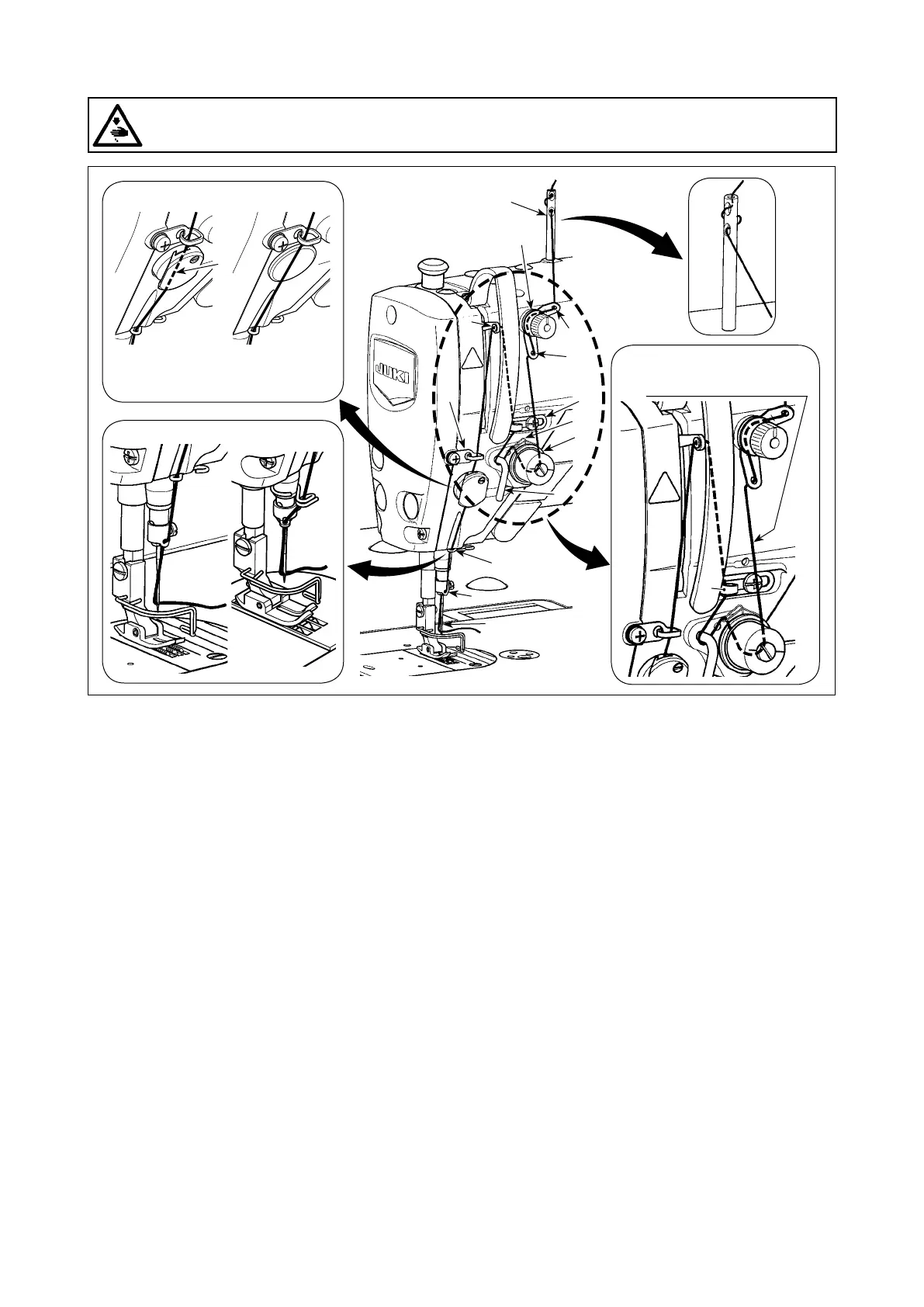 JUKI