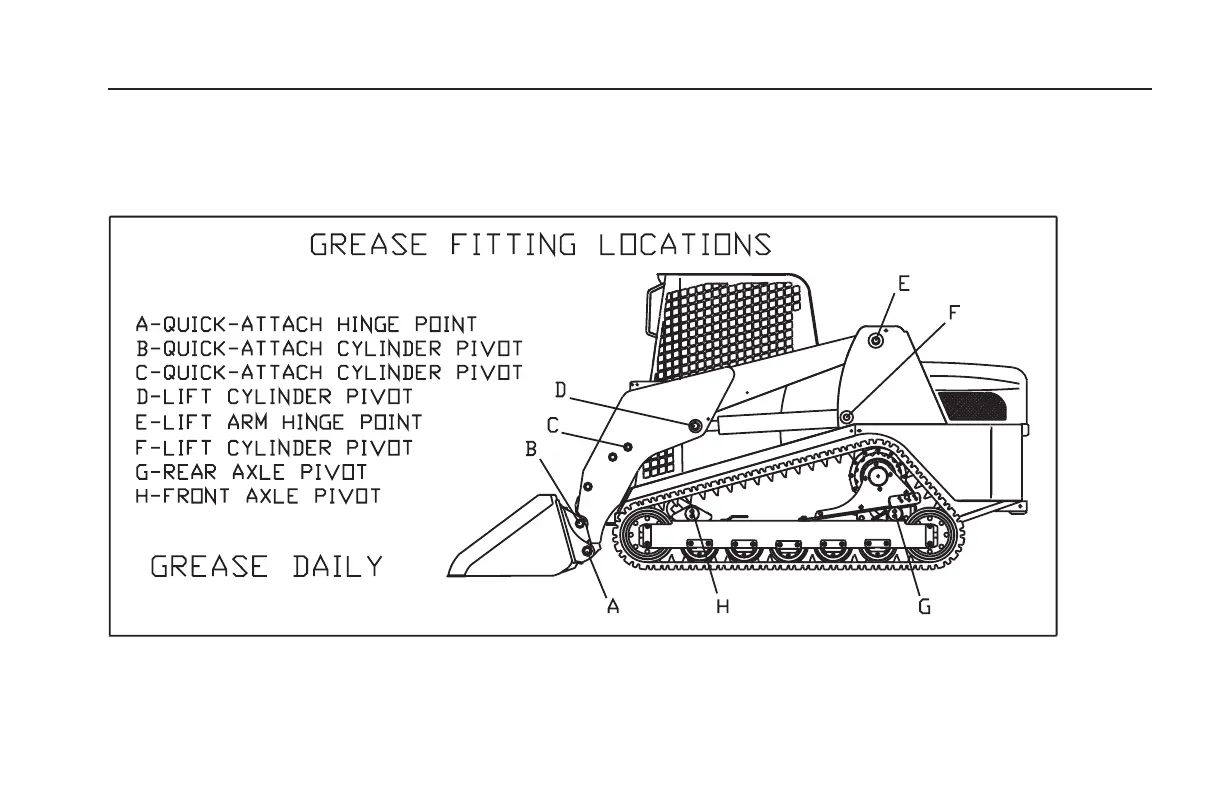 GREASE FITTING LOCATIONS

A-QUICK-ATTACH HINGE POINT
B-QUICK-ATTACH CYLINDER PIVOT
C-QUICK-ATTACH CYLINDER PIVOT
D-LIFT CYLINDER PIVOT
E-LIFT ARM HINGE POINT
F-LIFT CYLINDER PIVOT
G-REAR AXLE PIVOT
H-FRONT AXLE PIVOT

GREASE DAILY

E
F
D
C
B
A
H
G