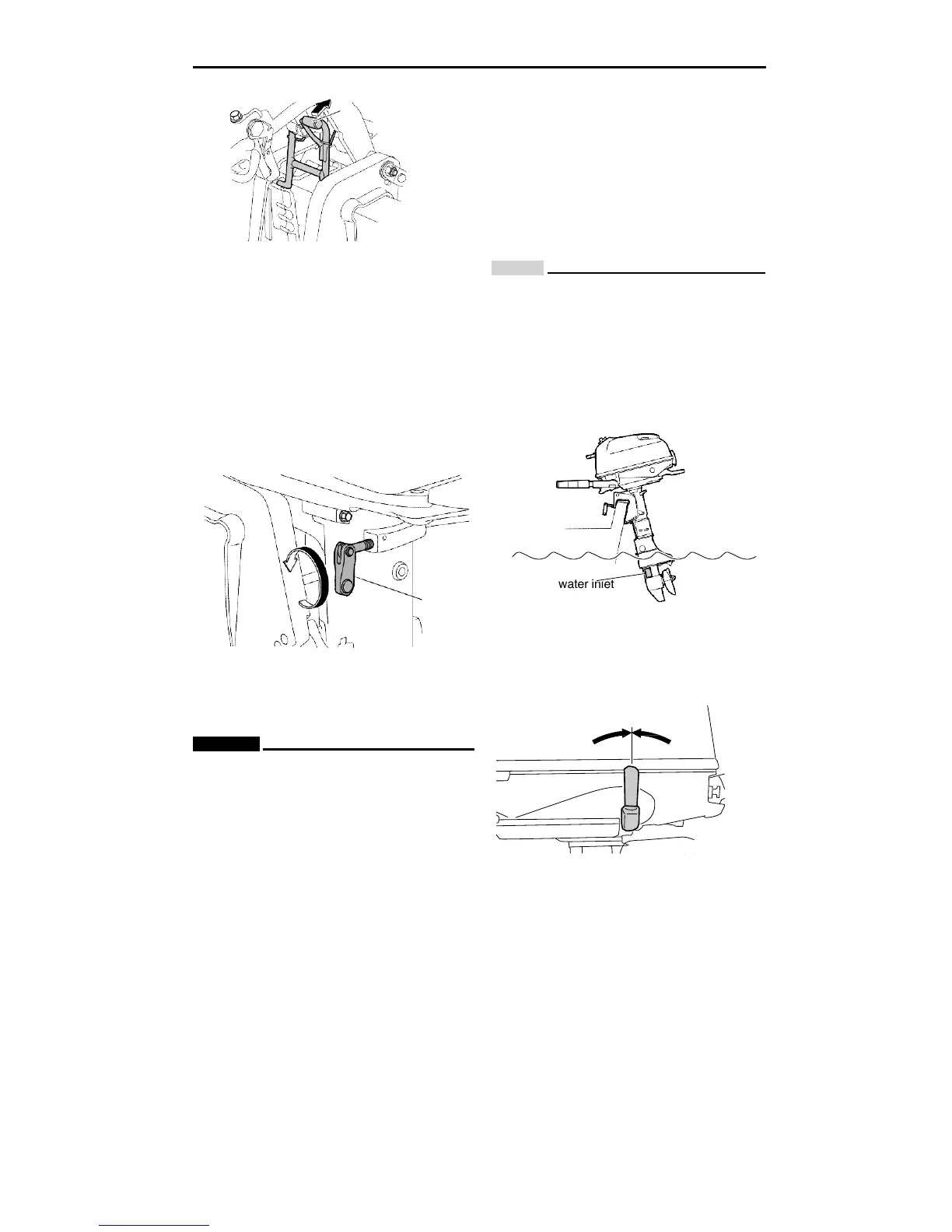 water inlet