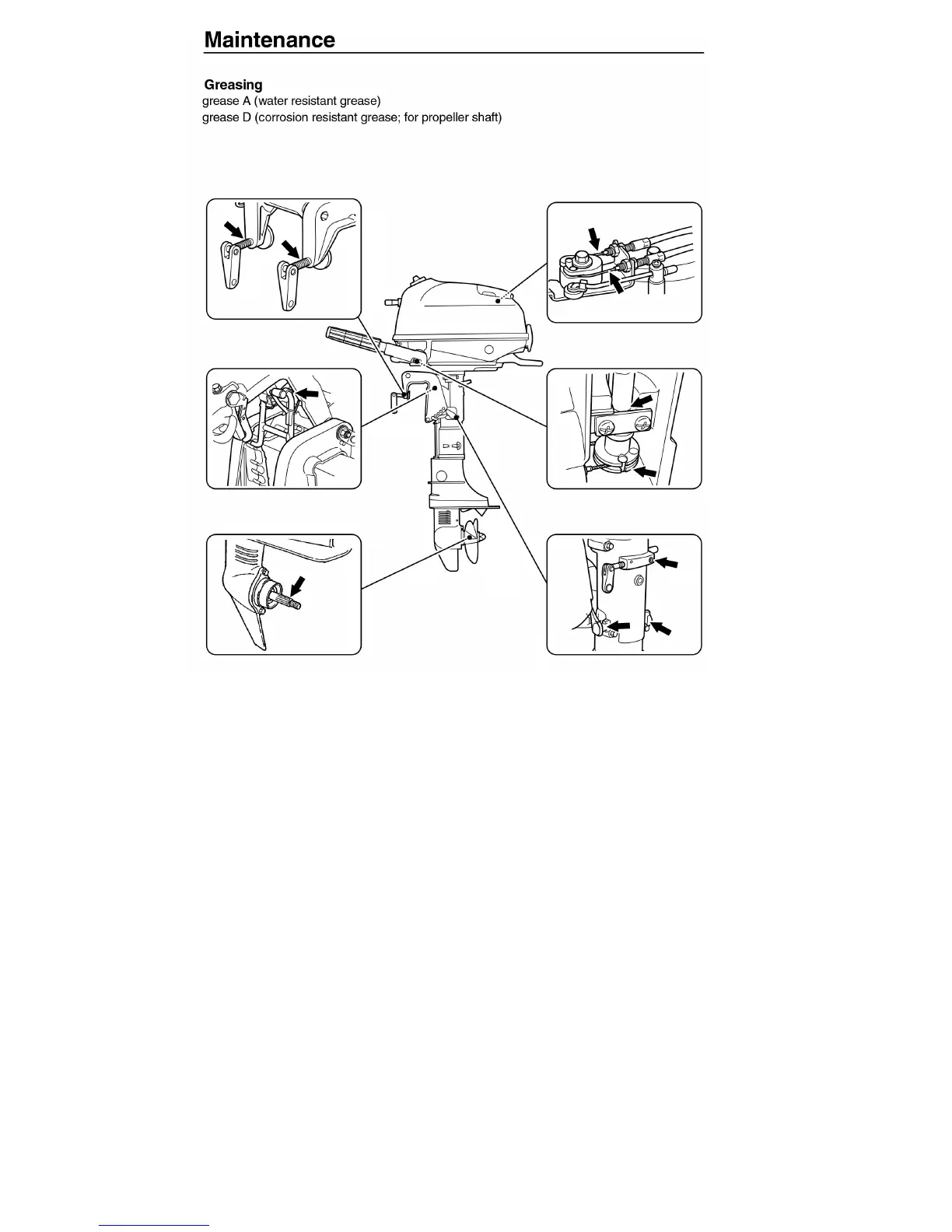 Maintenance

Greasing
grease A (water resistant grease)
grease D (corrosion resistant grease; for propeller shaft)