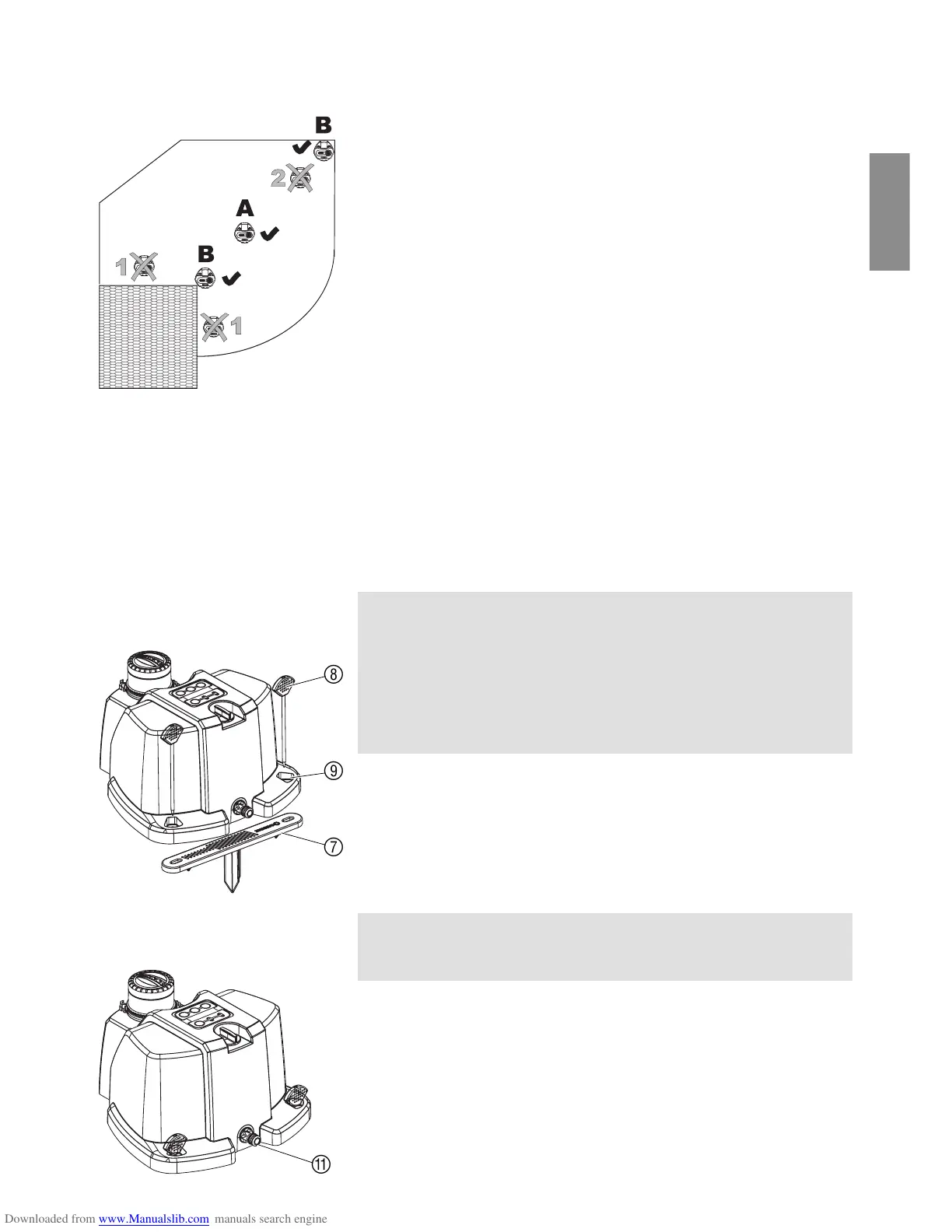 B

2

A

B

1

1

⑧

⑨

⑦

⑪

Downloaded from www.Manualslib.com manuals search engine