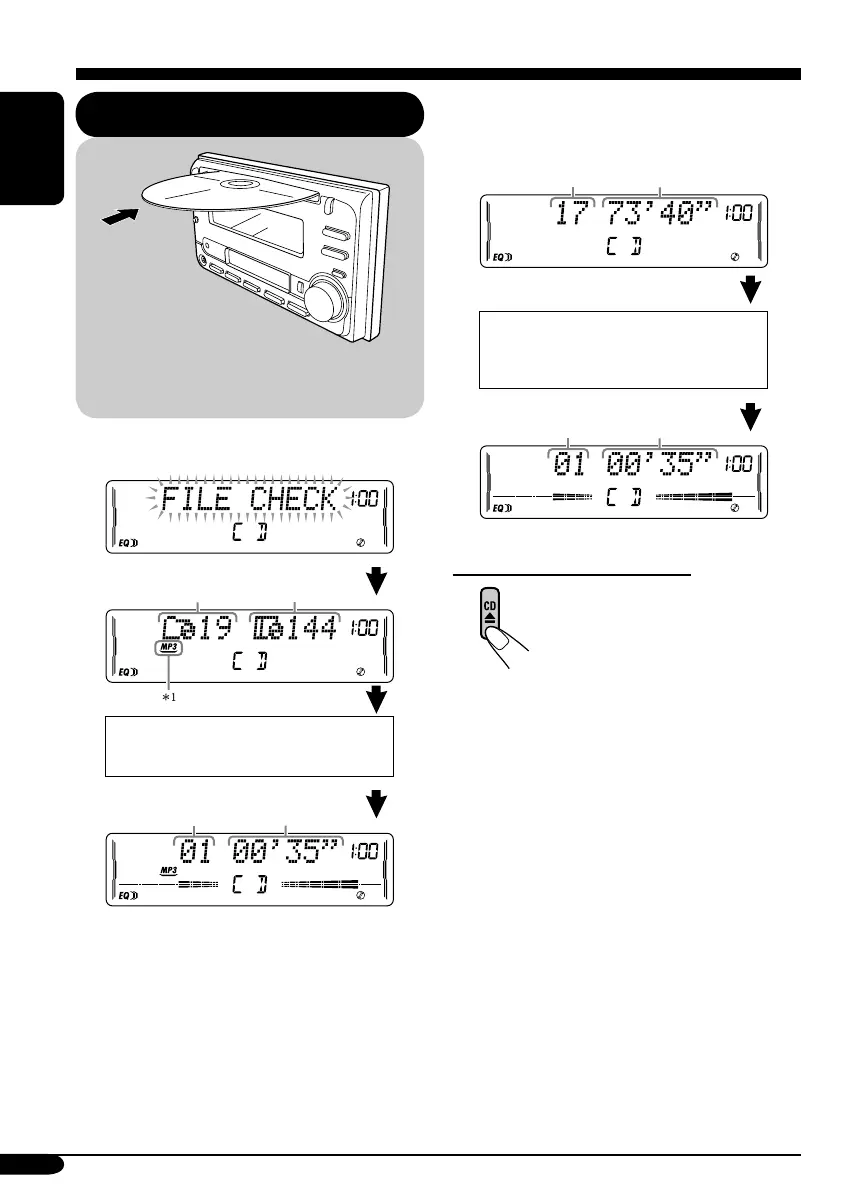 FILE CHECK 1:00

EQ

19 144 1:00

MP3

EQ

*1

01 00'35" 1:00

MP3

EQ

17 73'40" 1:00

EQ

01 00'35" 1:00

EQ

CD