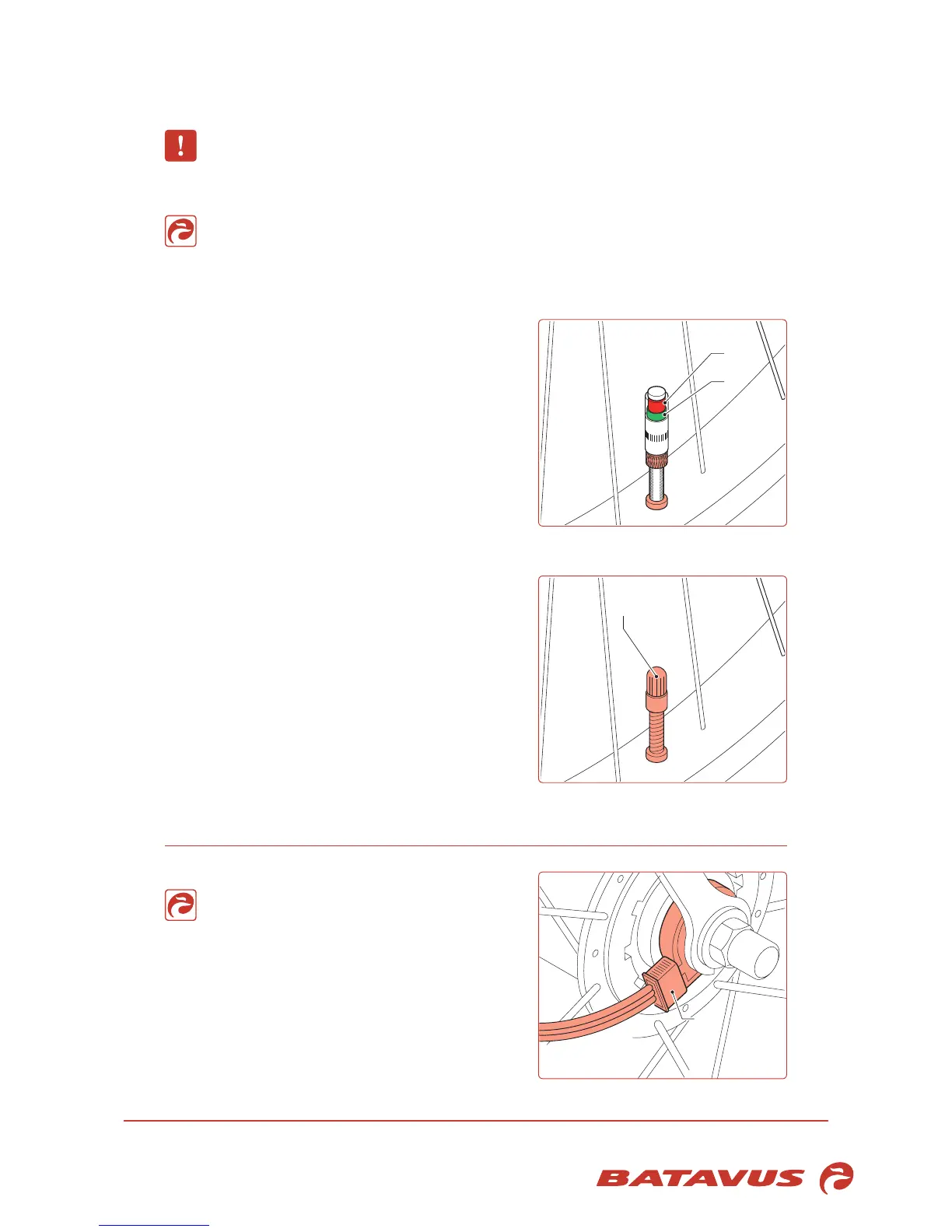 BATAVUS