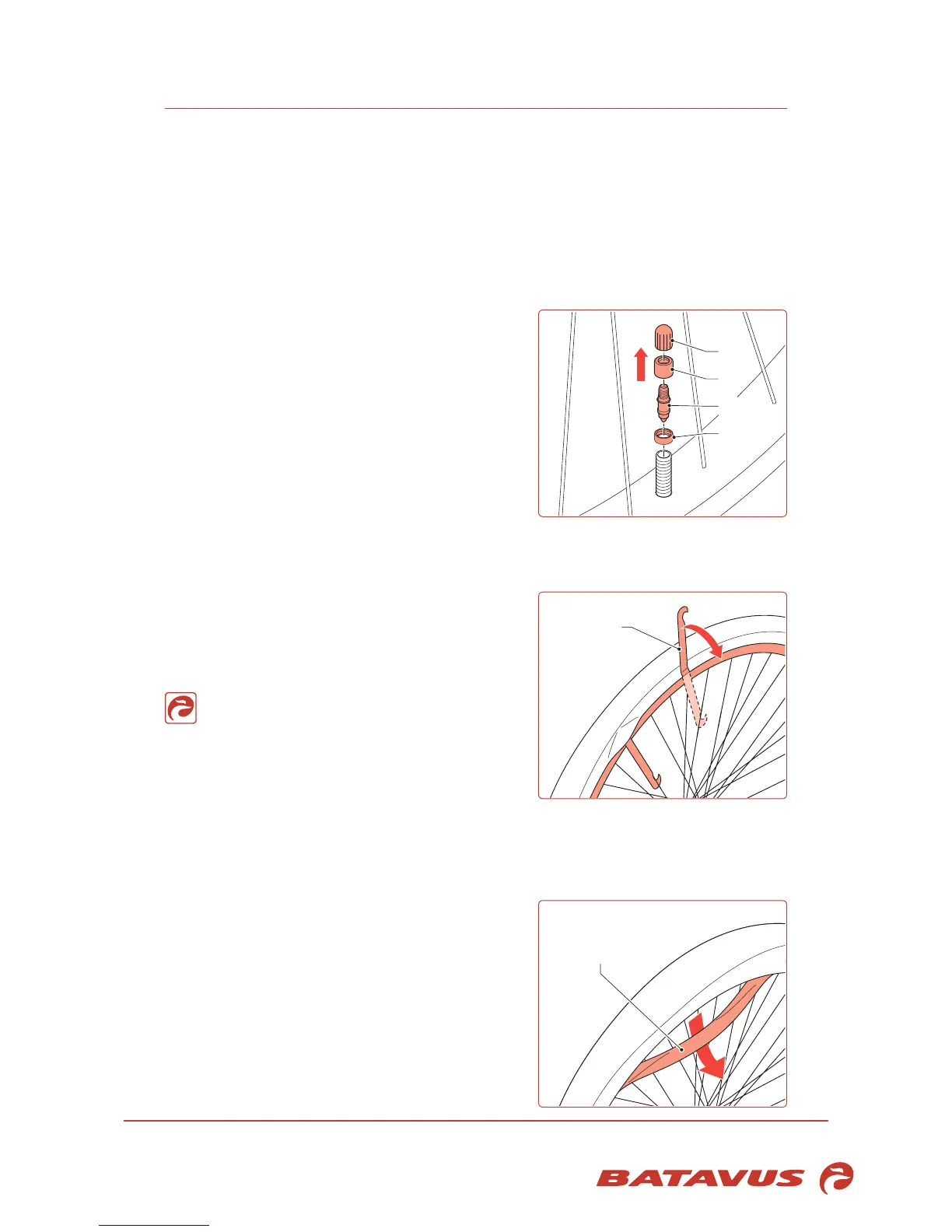 BATAVUS