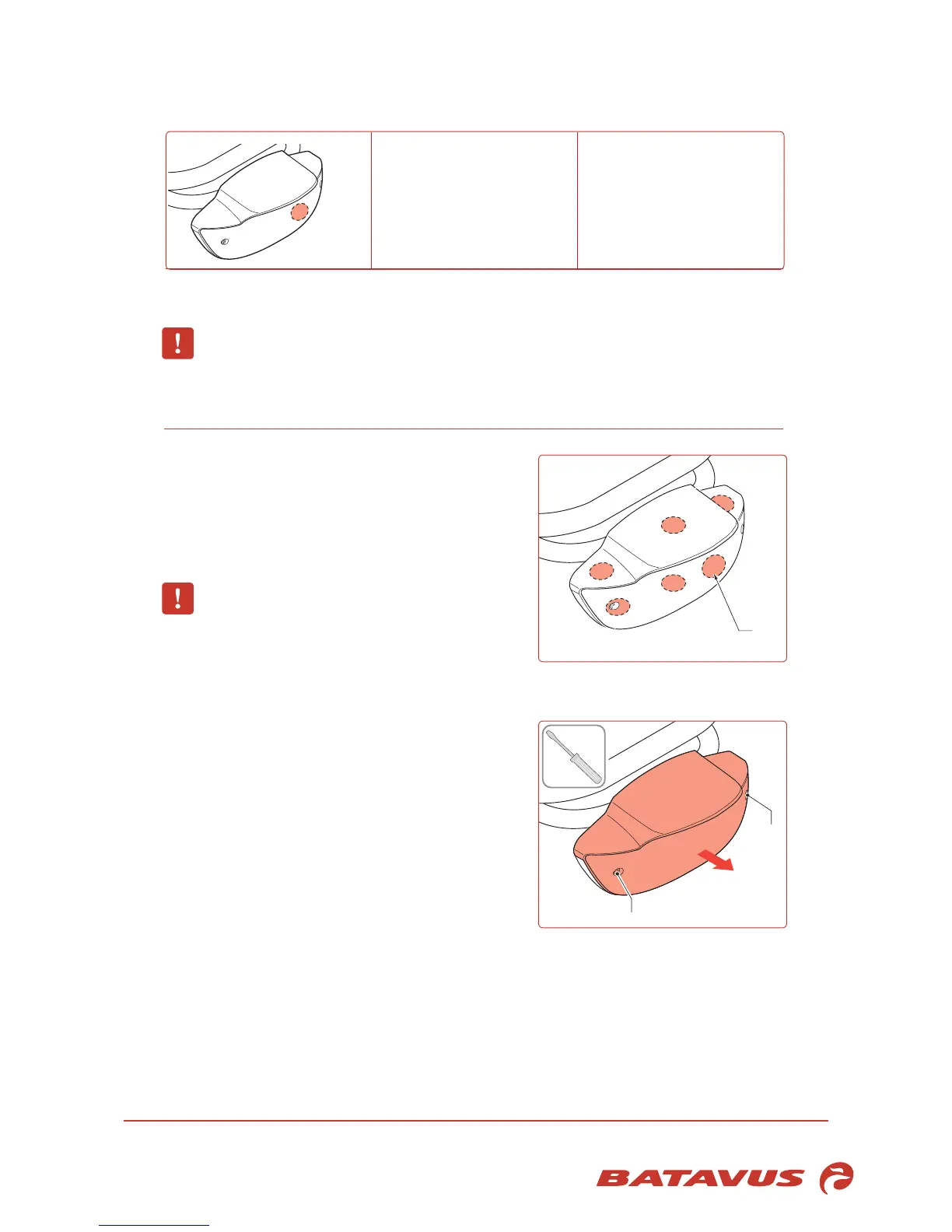 BATAVUS