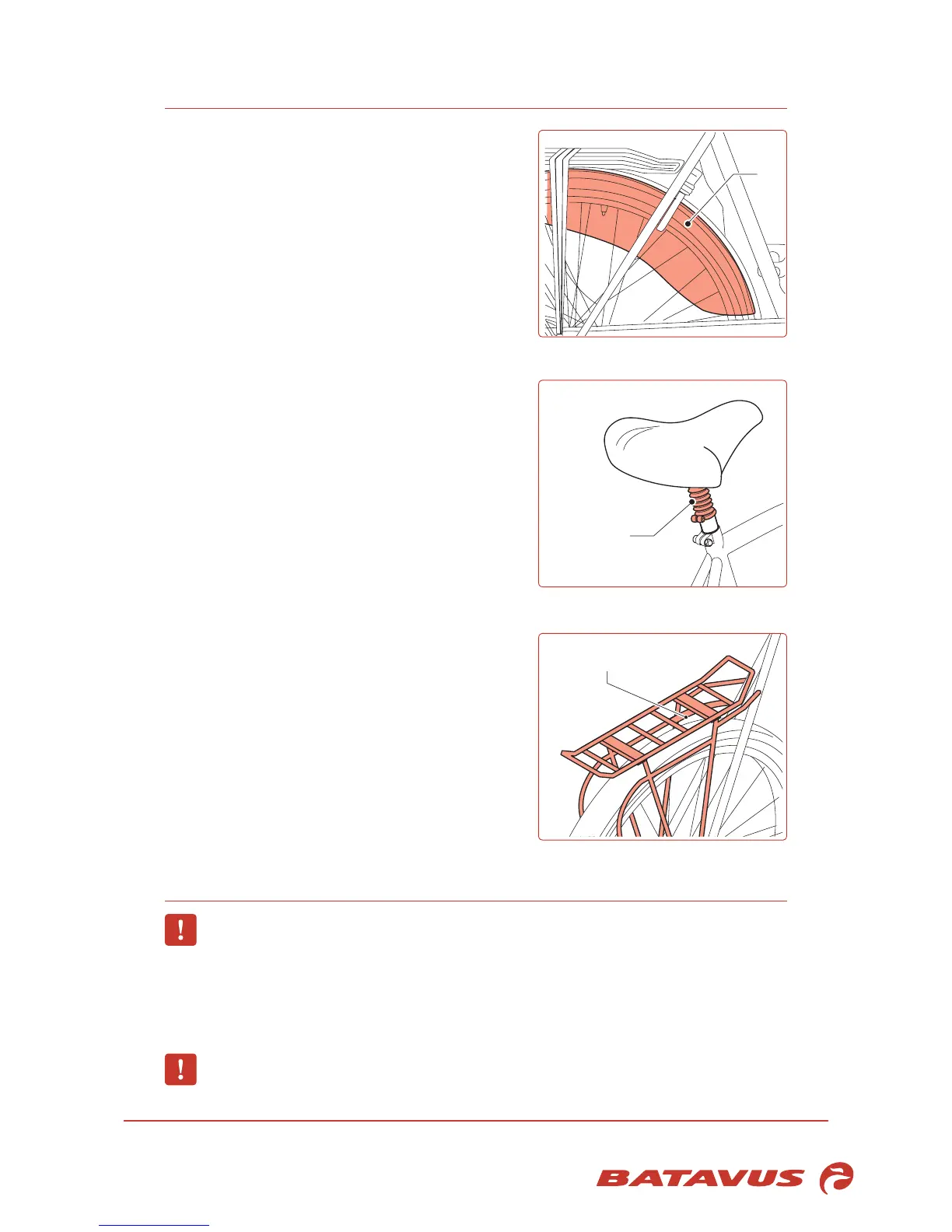 !

!

BATAVUS