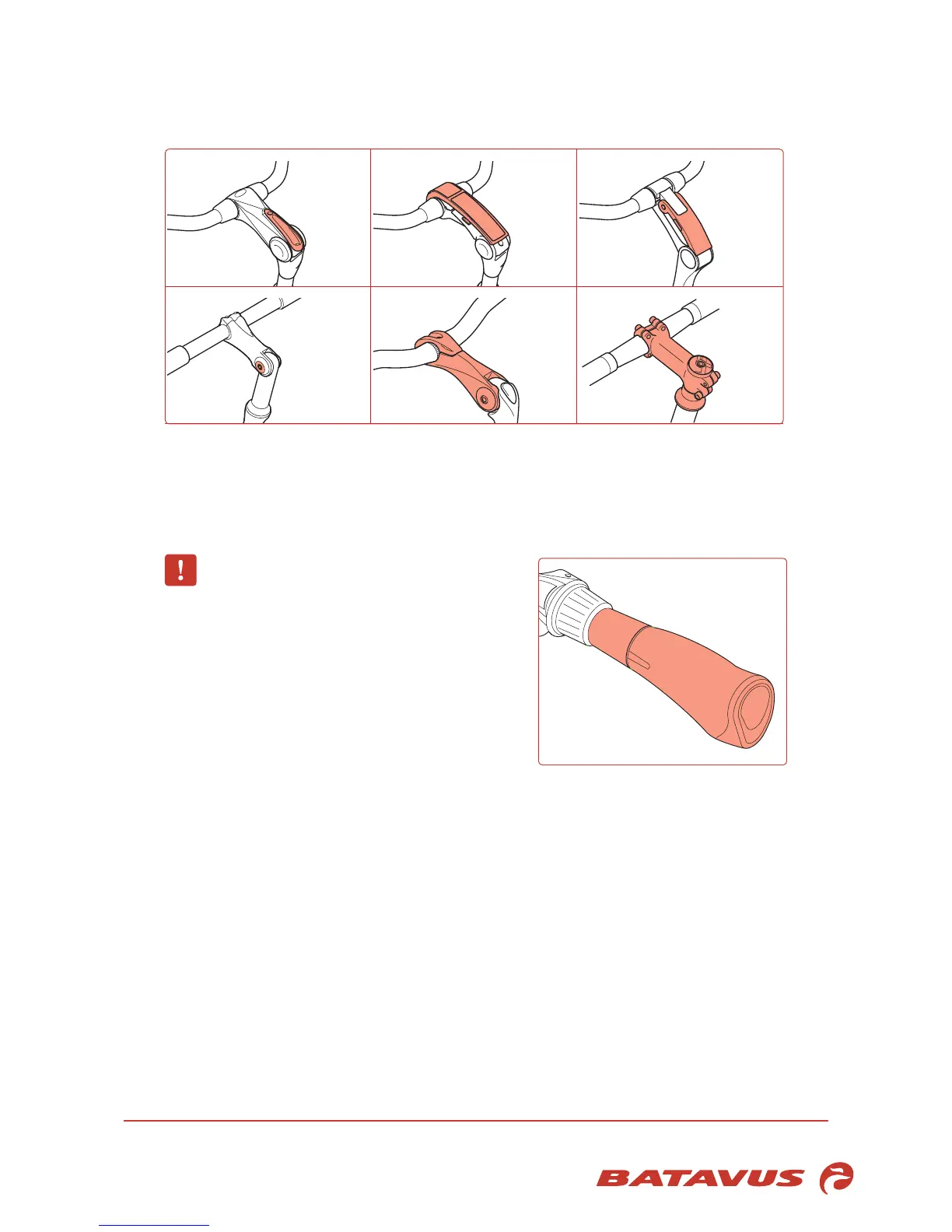 !

BATAVUS