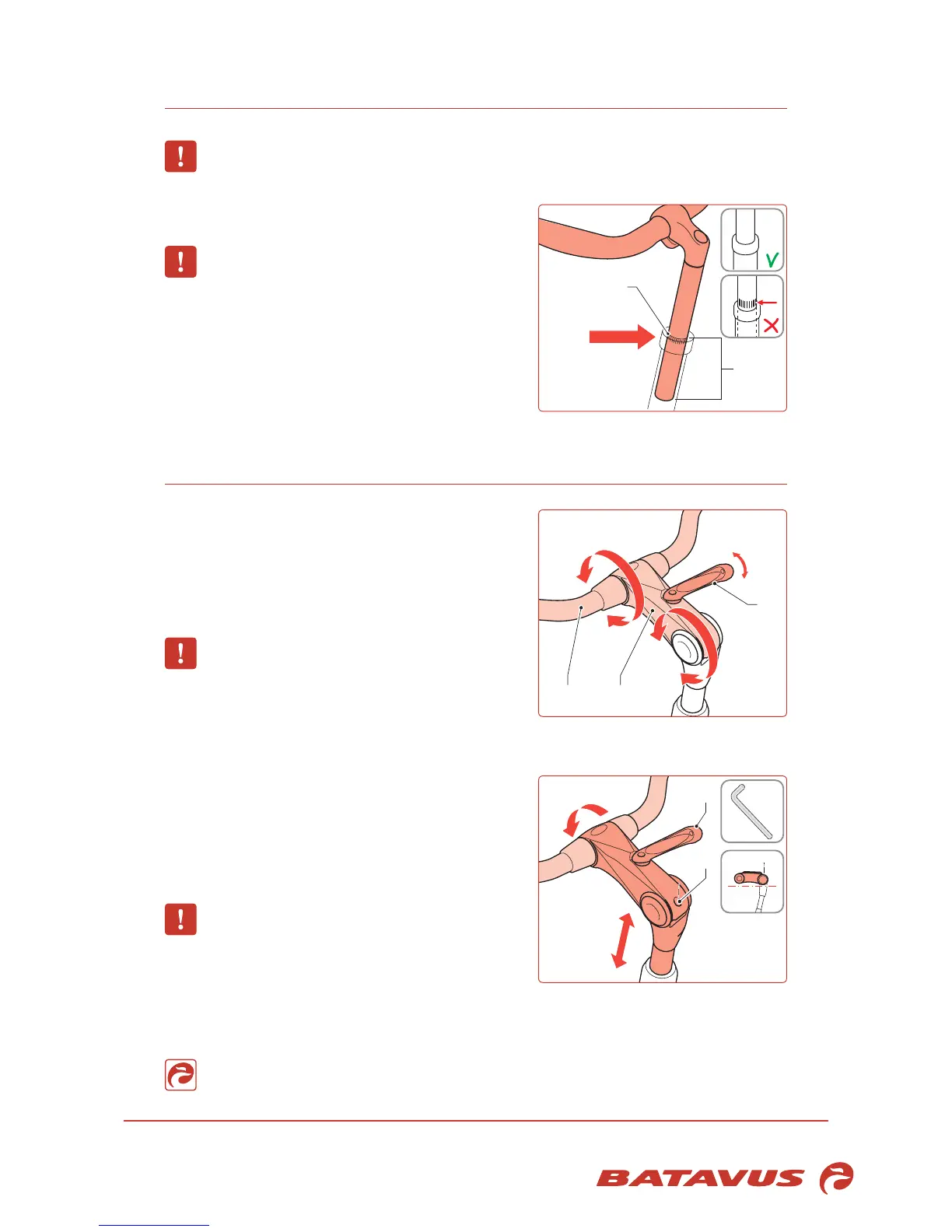 BATAVUS