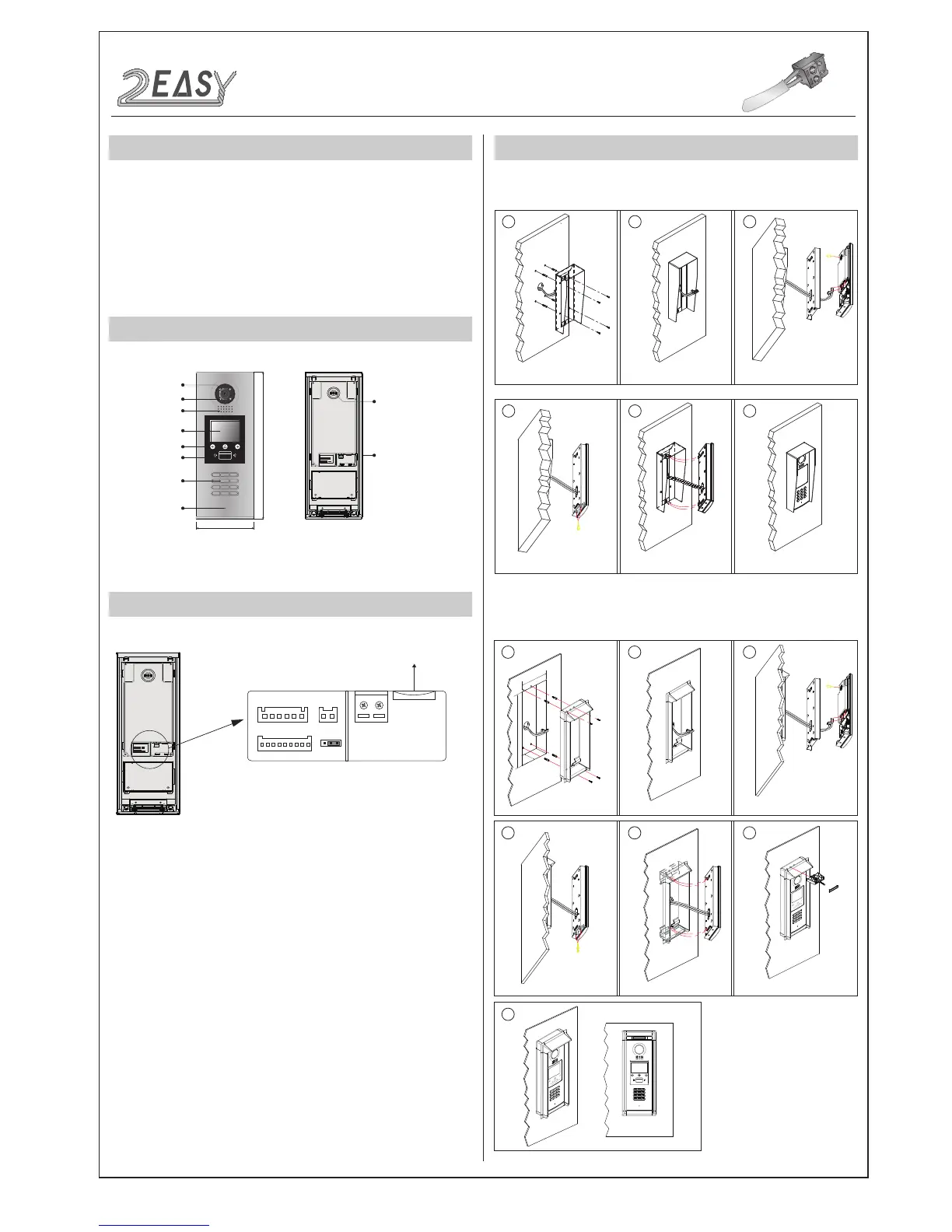 2EASY