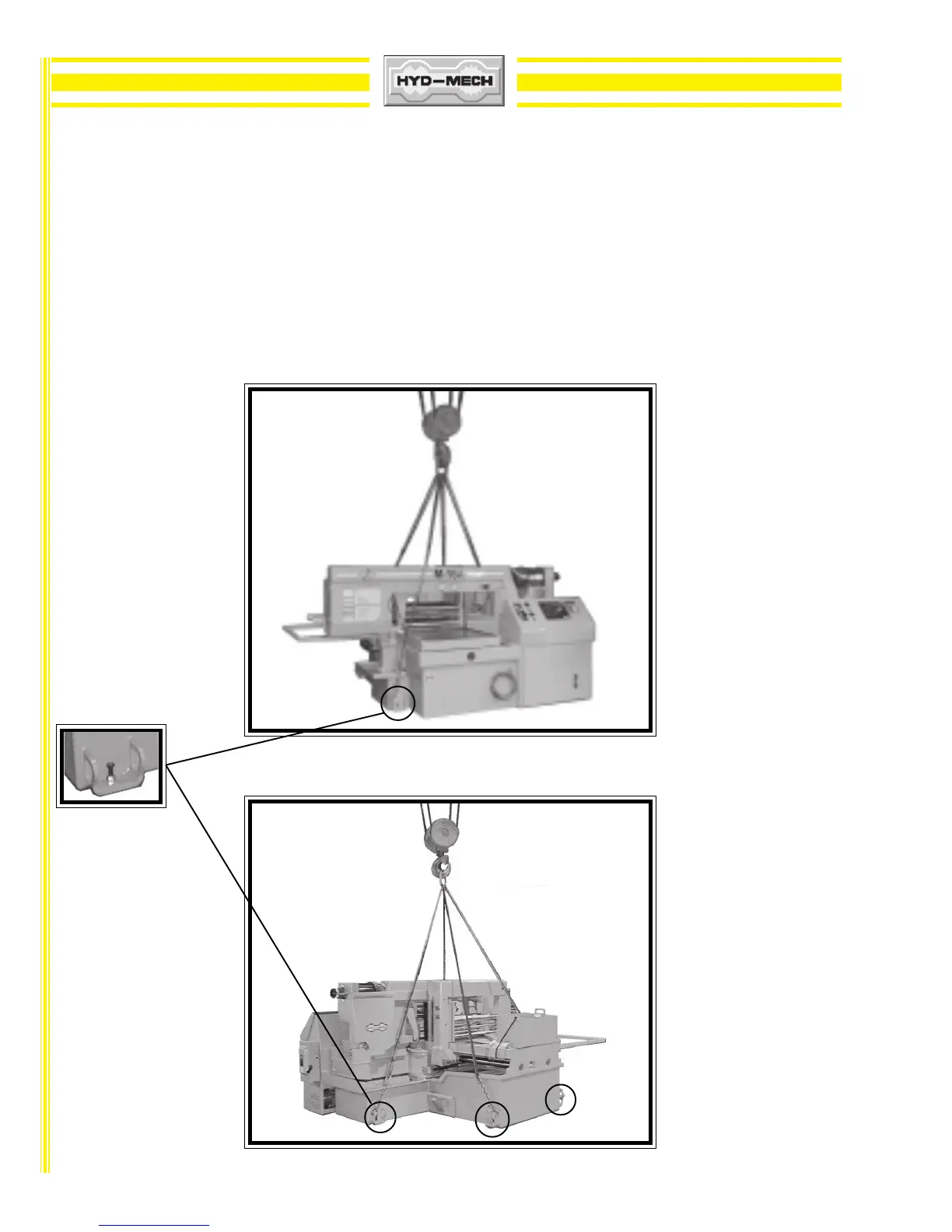 HYD-MECH