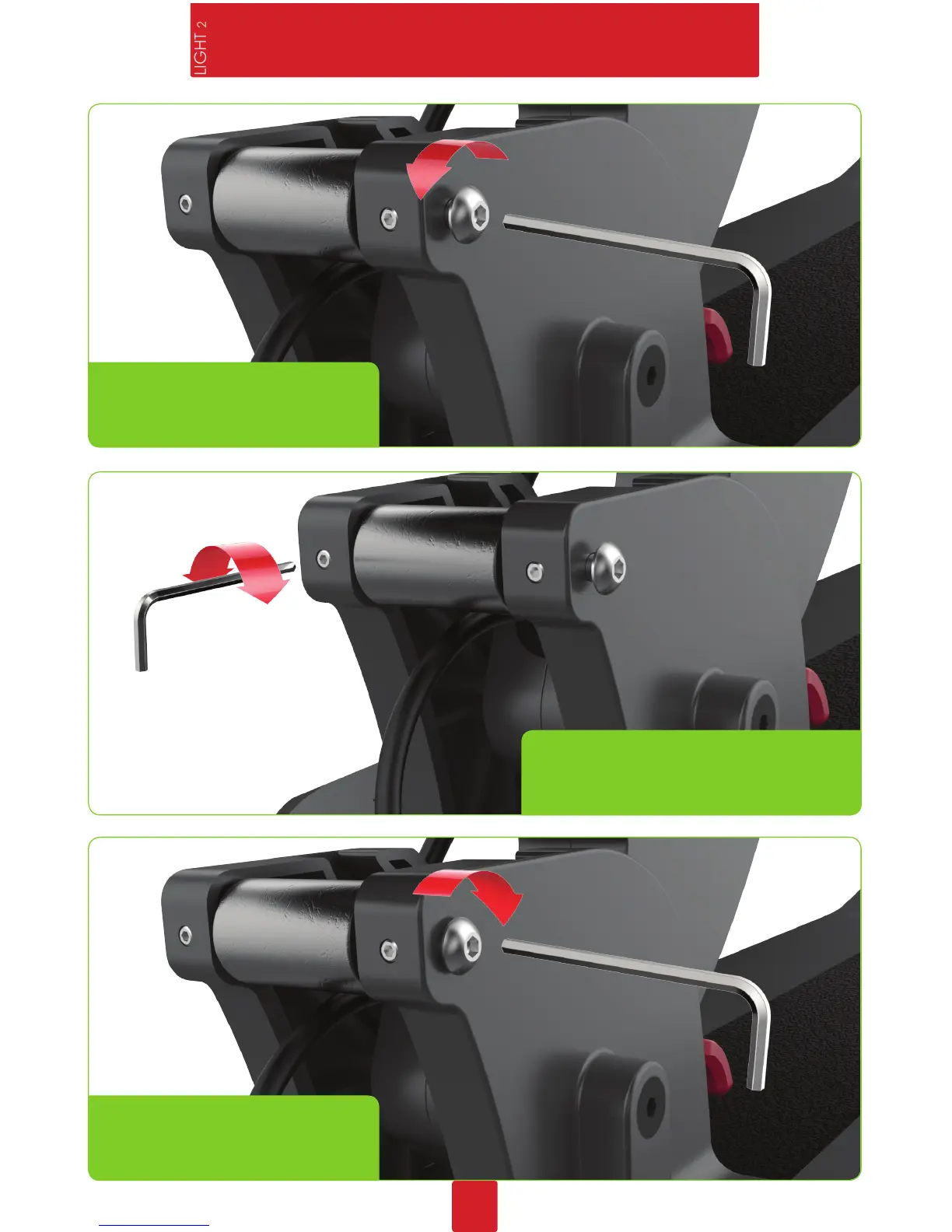 LIGHT 2