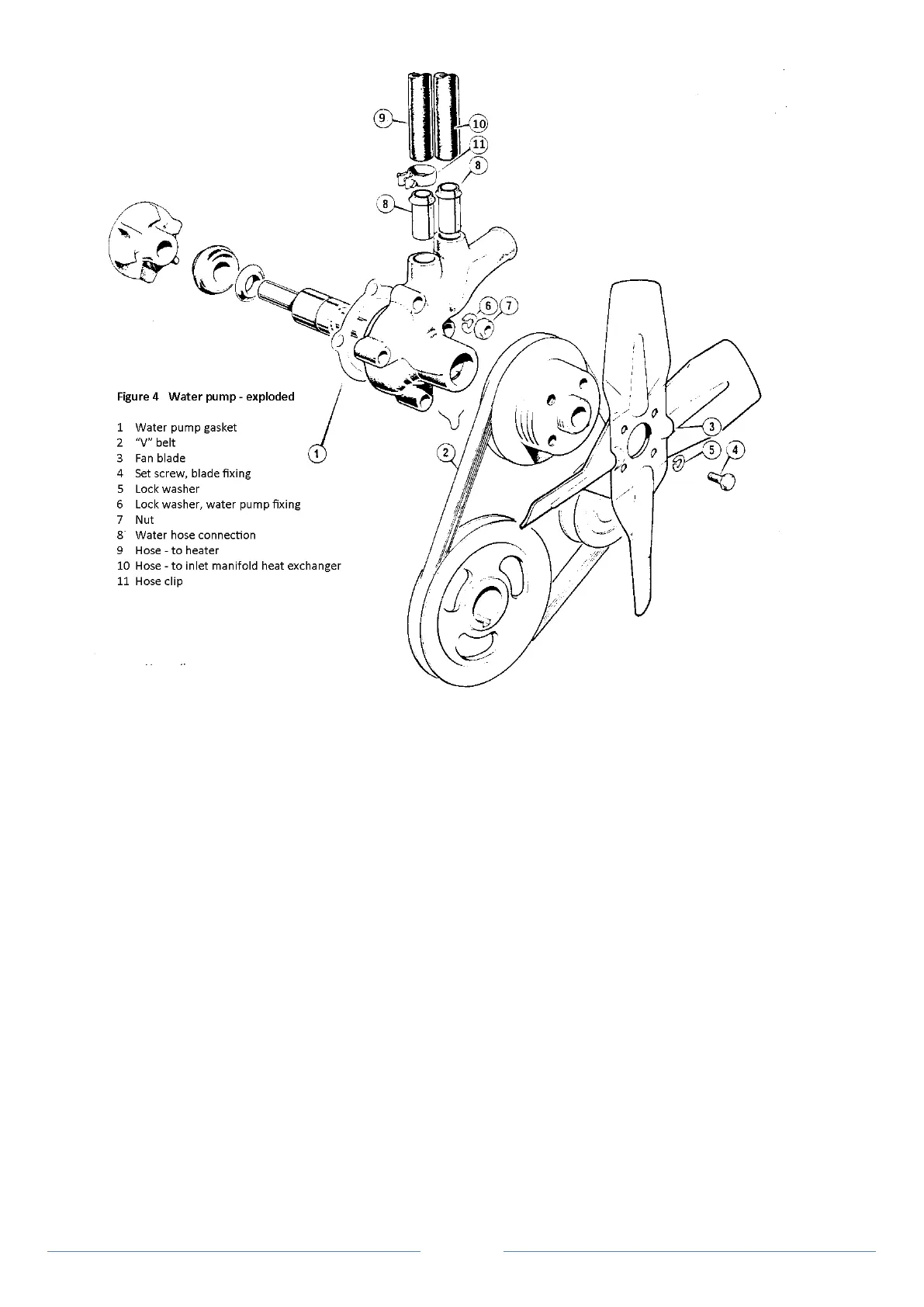 9
10
11
8
8
6 7
3
5 4
1
2

Figure 4 Water pump - exploded

1 Water pump gasket
2 "V" belt
3 Fan blade
4 Set screw, blade fixing
5 Lock washer
6 Lock washer, water pump fixing
7 Nut
8 Water hose connection
9 Hose - to heater
10 Hose - to inlet manifold heat exchanger
11 Hose clip