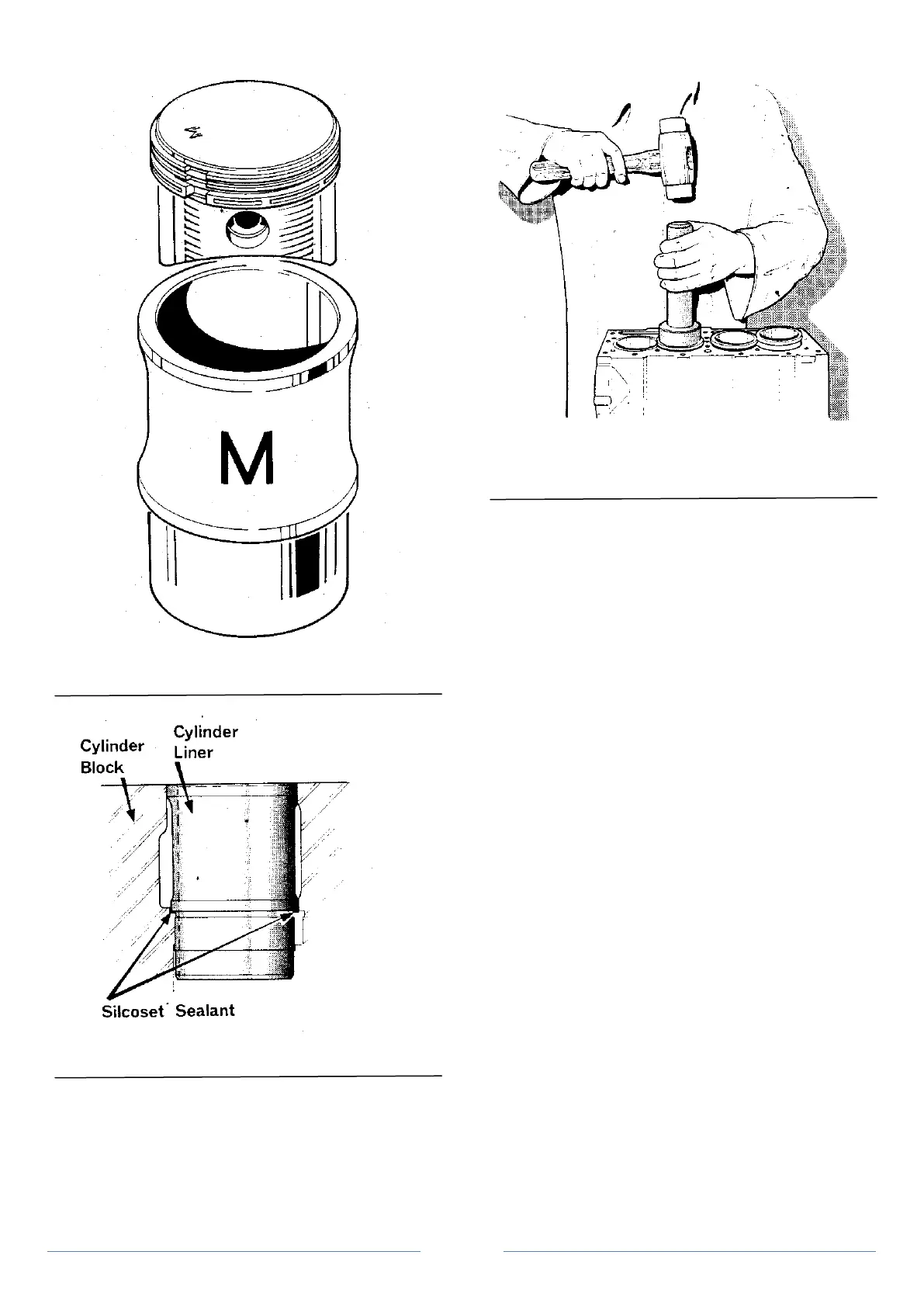 M

M

Cylinder Block

Cylinder Liner

Silcoset Sealant