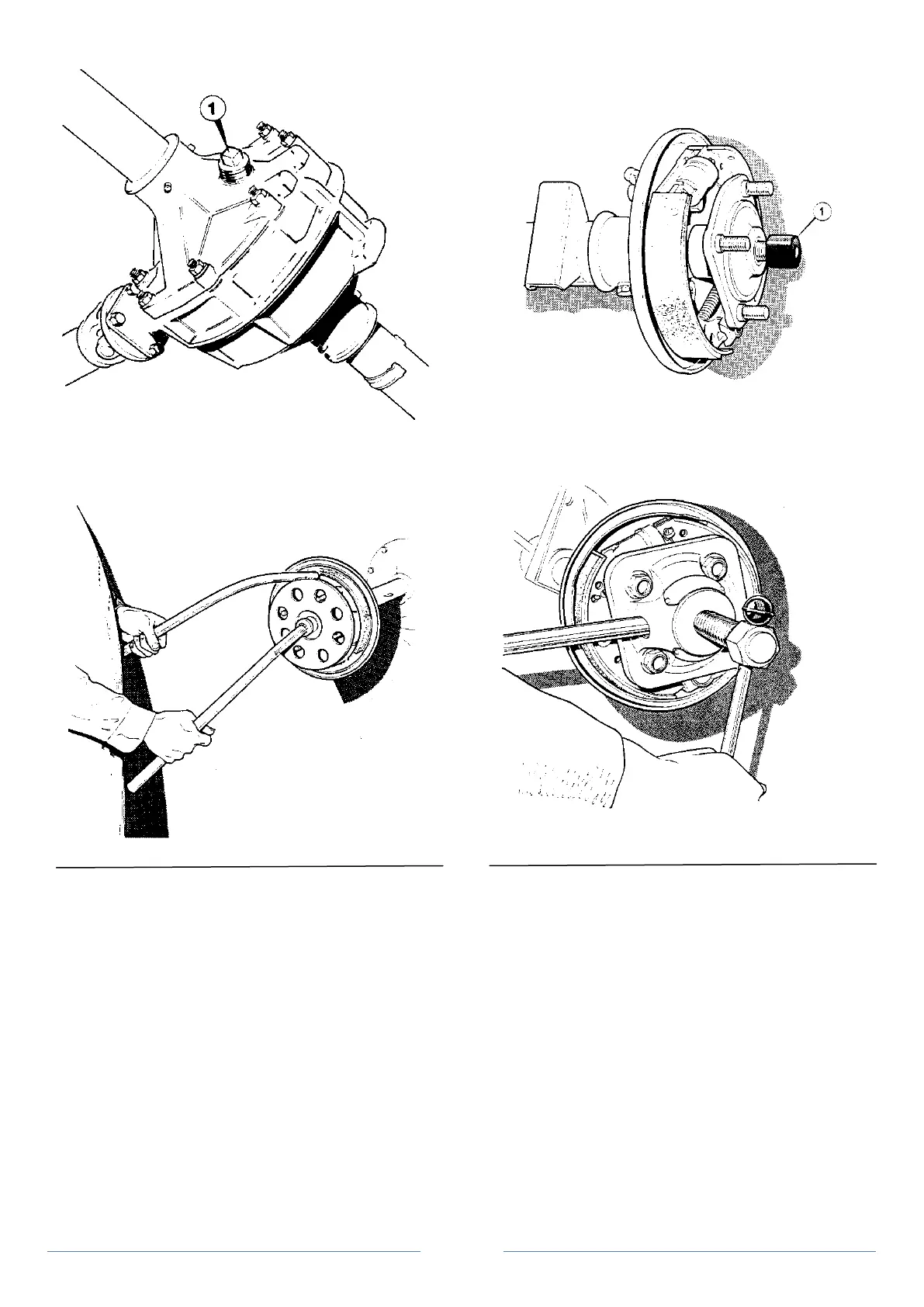 1

1