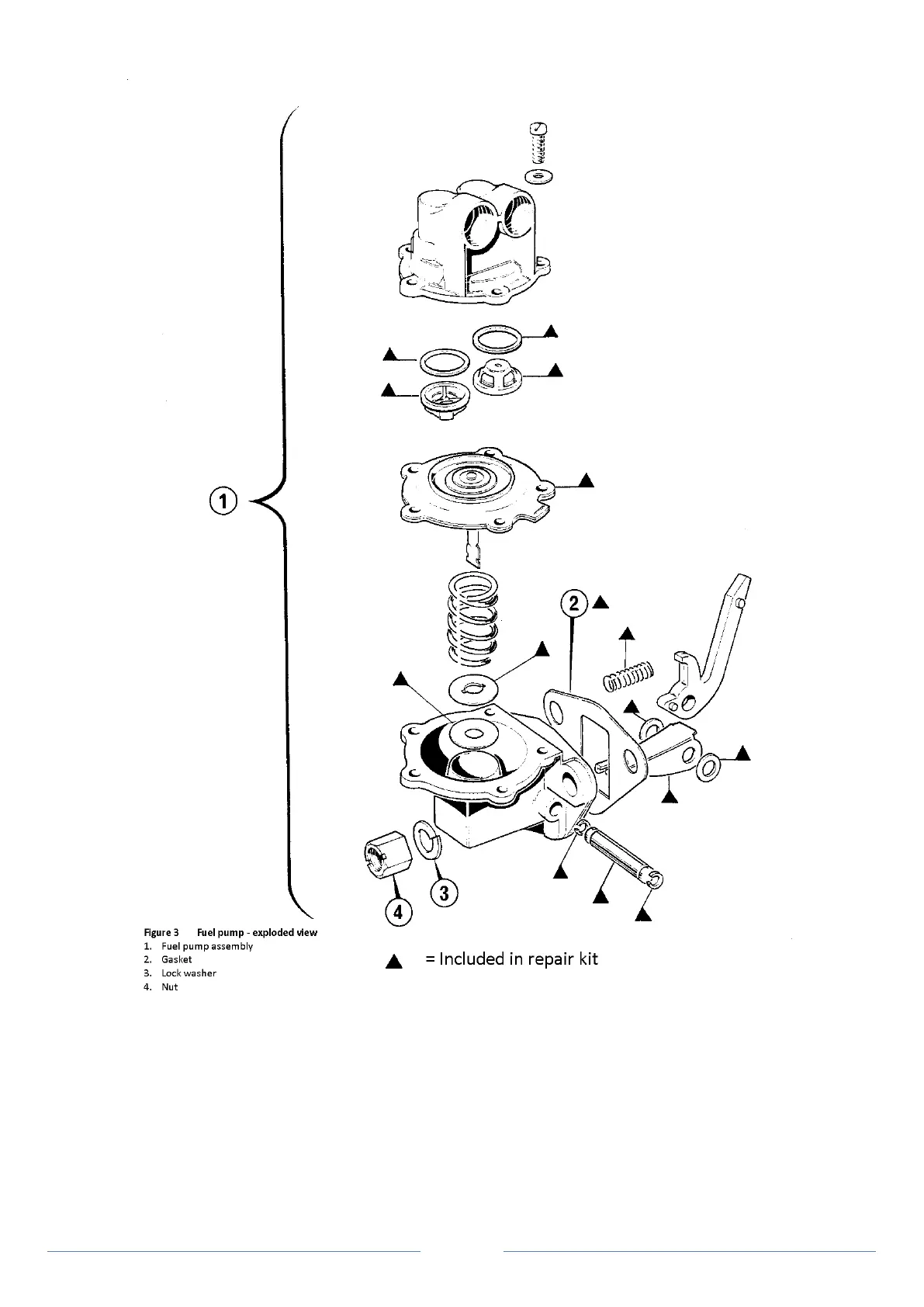 1

2

3

4

Figure 3 Fuel pump - exploded view
1. Fuel pump assembly
2. Gasket
3. Lock washer
4. Nut

▲ = Included in repair kit