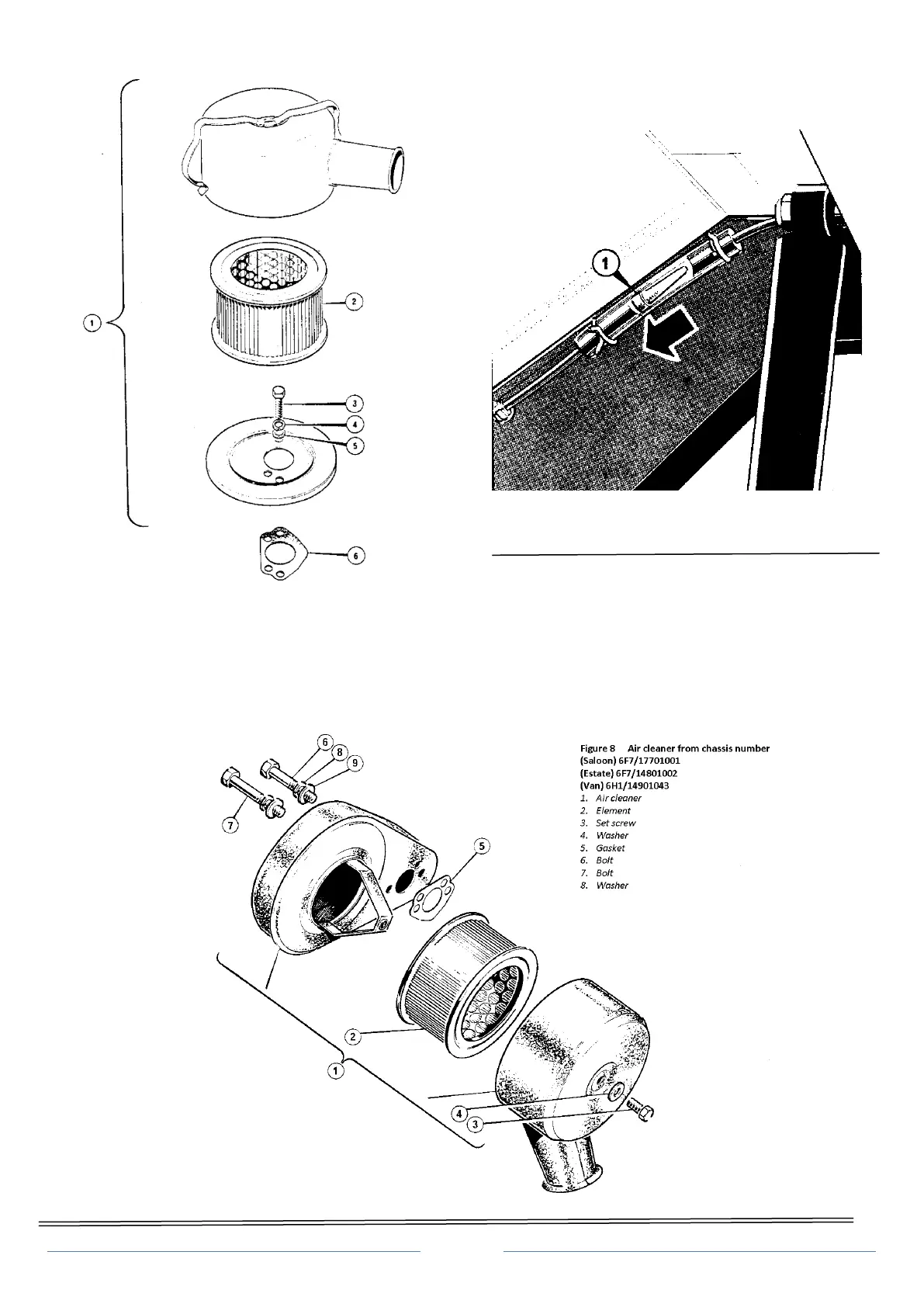 1

2

3

4

5

6

1

6
8
9

7

5

2

1

4

3

Figure 8 Air cleaner from chassis number
(Saloon) 6F7/17701001
(Estate) 6F7/14801002
(Van) 6H1/14901043
1. Air cleaner
2. Element
3. Set screw
4. Washer
5. Gasket
6. Bolt
7. Bolt
8. Washer