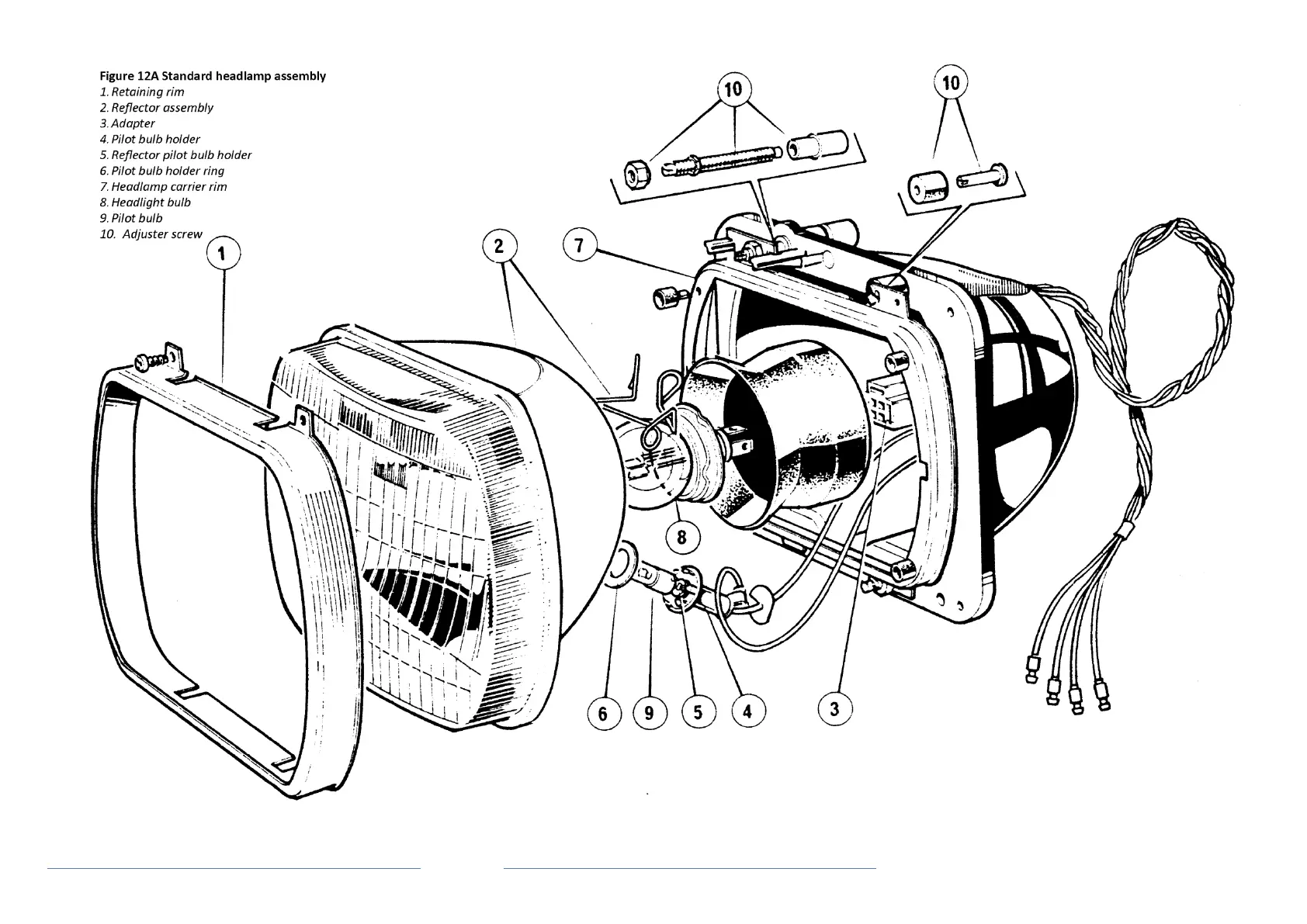 Figure 12A Standard headlamp assembly
1. Retaining rim
2. Reflector assembly
3. Adapter
4. Pilot bulb holder
5. Reflector pilot bulb holder
6. Pilot bulb holder ring
7. Headlamp carrier rim
8. Headlight bulb
9. Pilot bulb
10. Adjuster screw

10
10
1
2
7
8
6
9
5
4
3