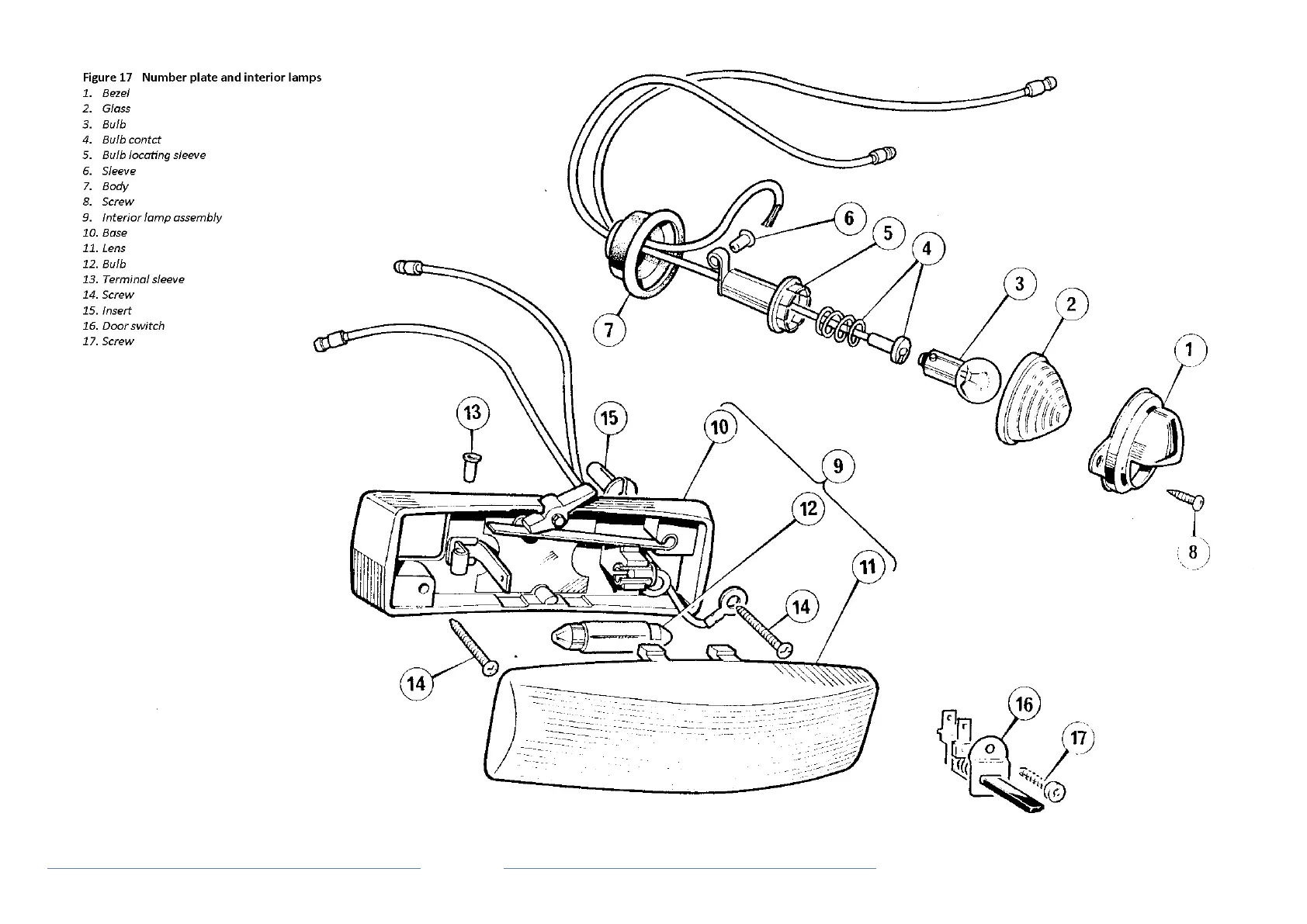 Figure 17 Number plate and interior lamps
1. Bezel
2. Glass
3. Bulb
4. Bulb contct
5. Bulb locating sleeve
6. Sleeve
7. Body
8. Screw
9. Interior lamp assembly
10. Base
11. Lens
12. Bulb
13. Terminal sleeve
14. Screw
15. Insert
16. Door switch
17. Screw

6
5
4
3
2
1
7
8
13
15
10
9
12
11
14
14
16
17