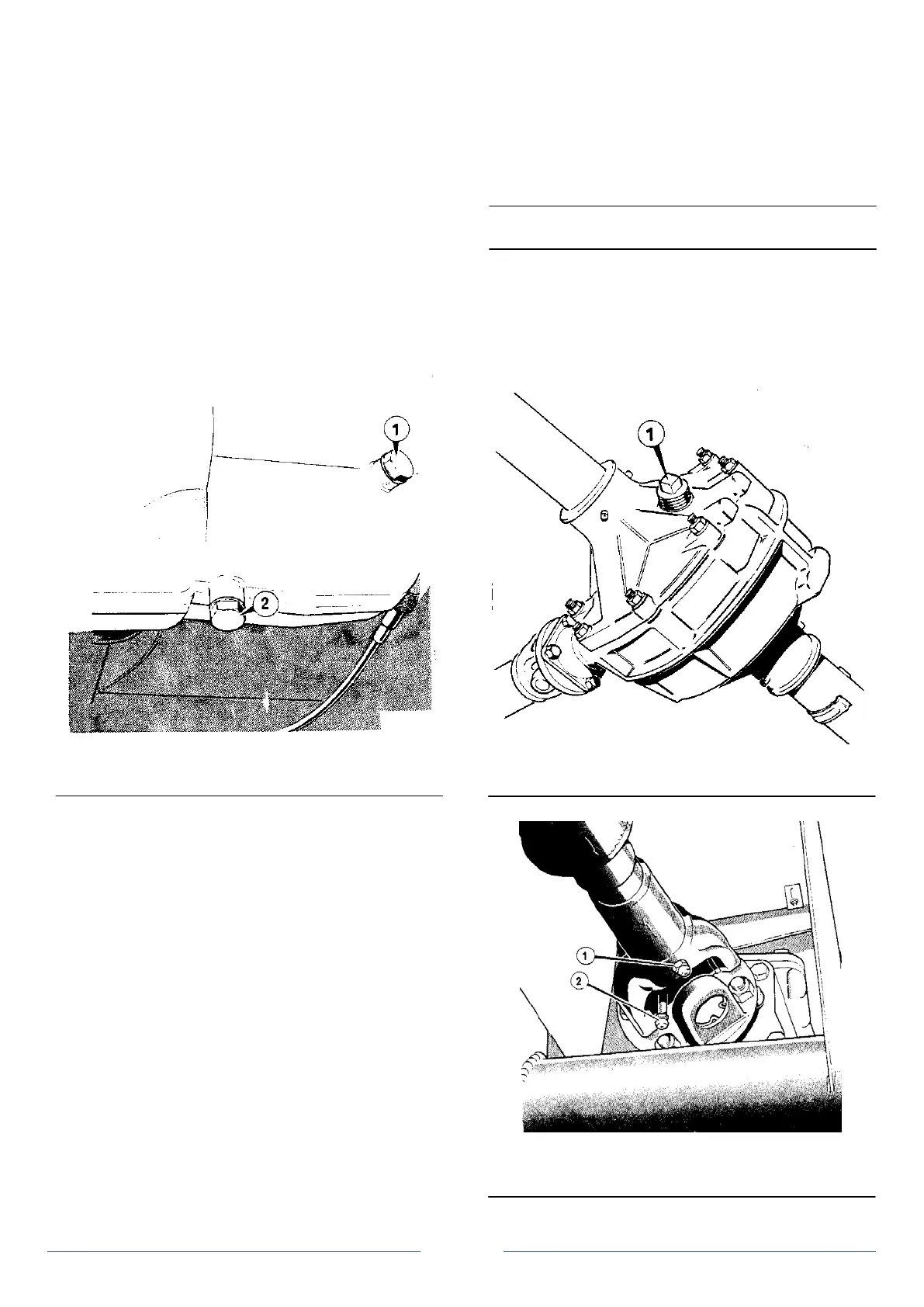 1

2

1

6

1

2