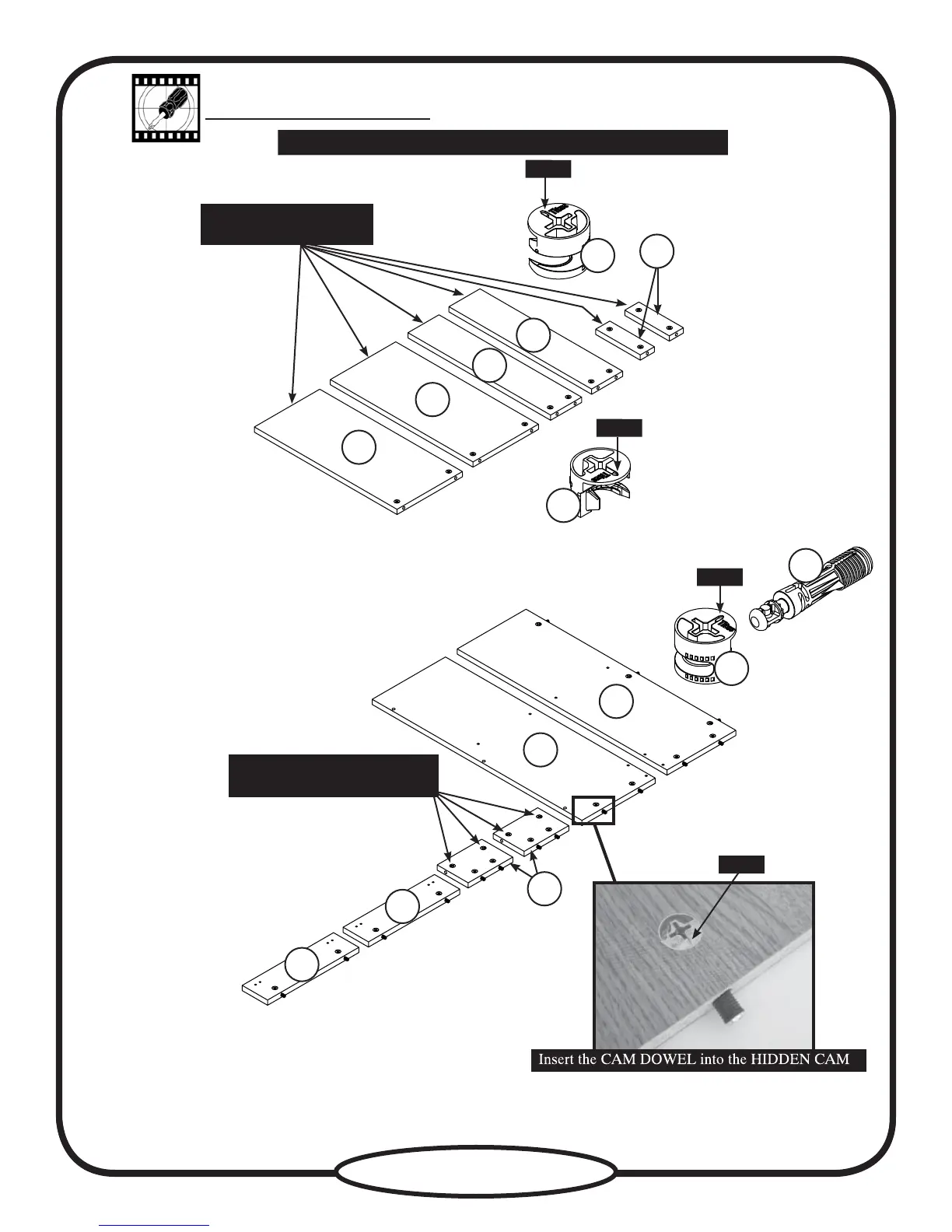 Insert the CAM DOWEL into the HIDDEN CAM