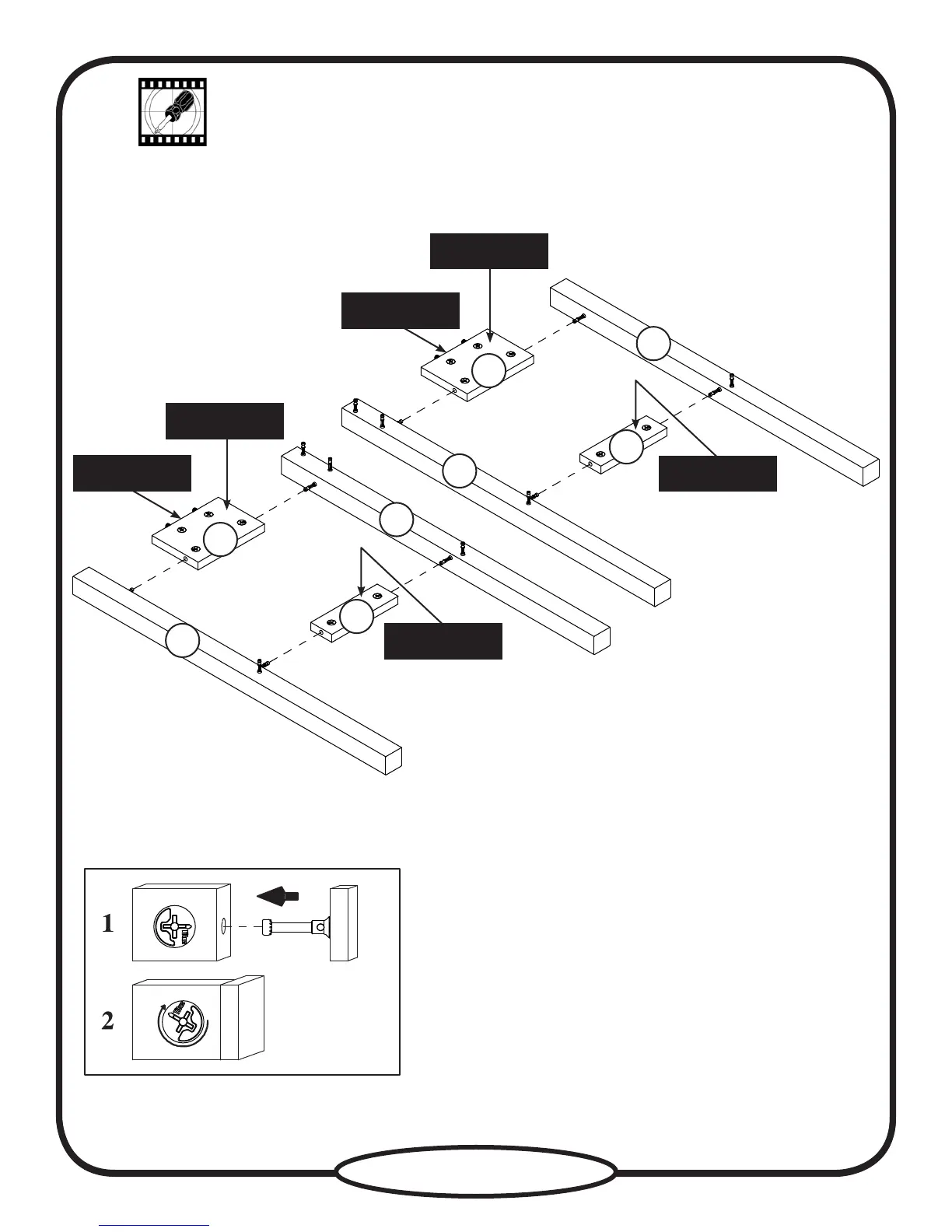 1

2