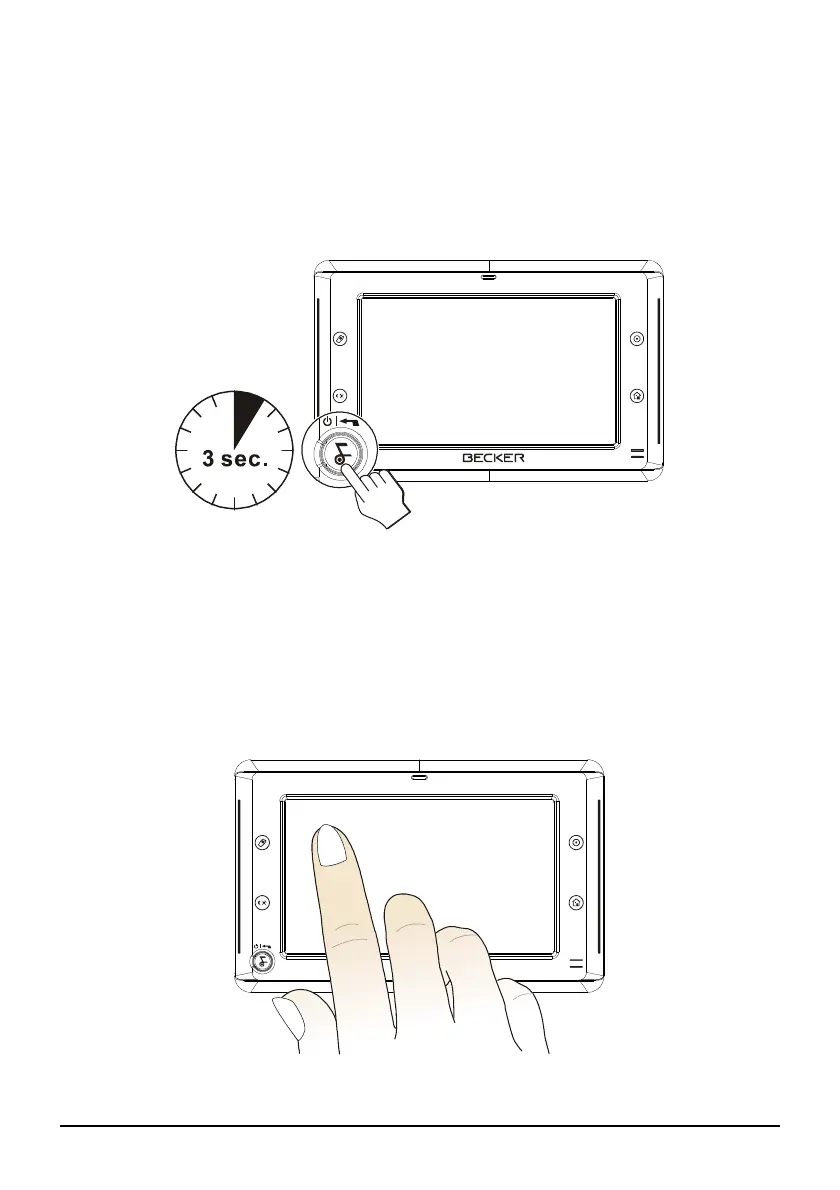 3 sec.

BECKER