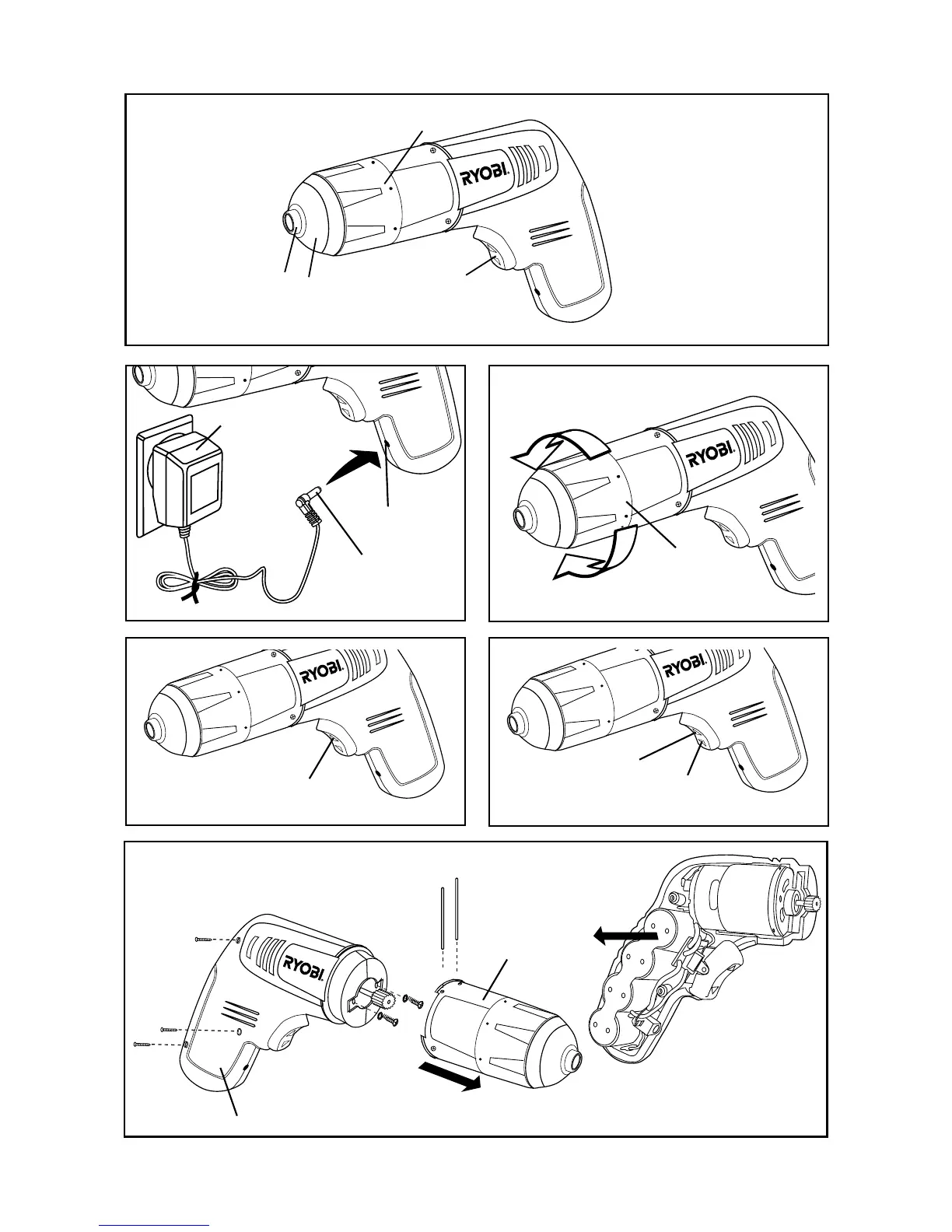 RYOBI

RYOBI

RYOBI

RYOBI

RYOBI