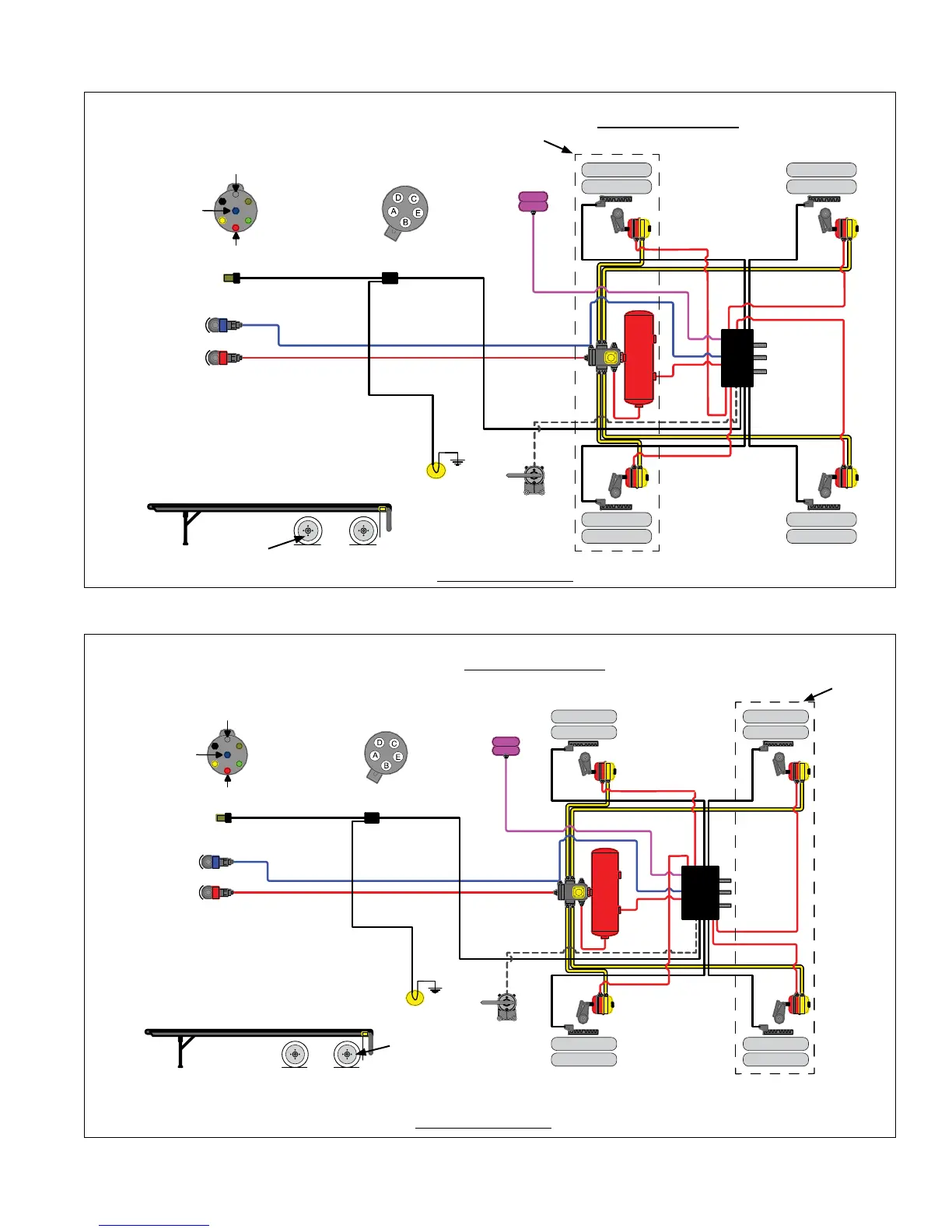 D C
A E
B

D C
A E
B