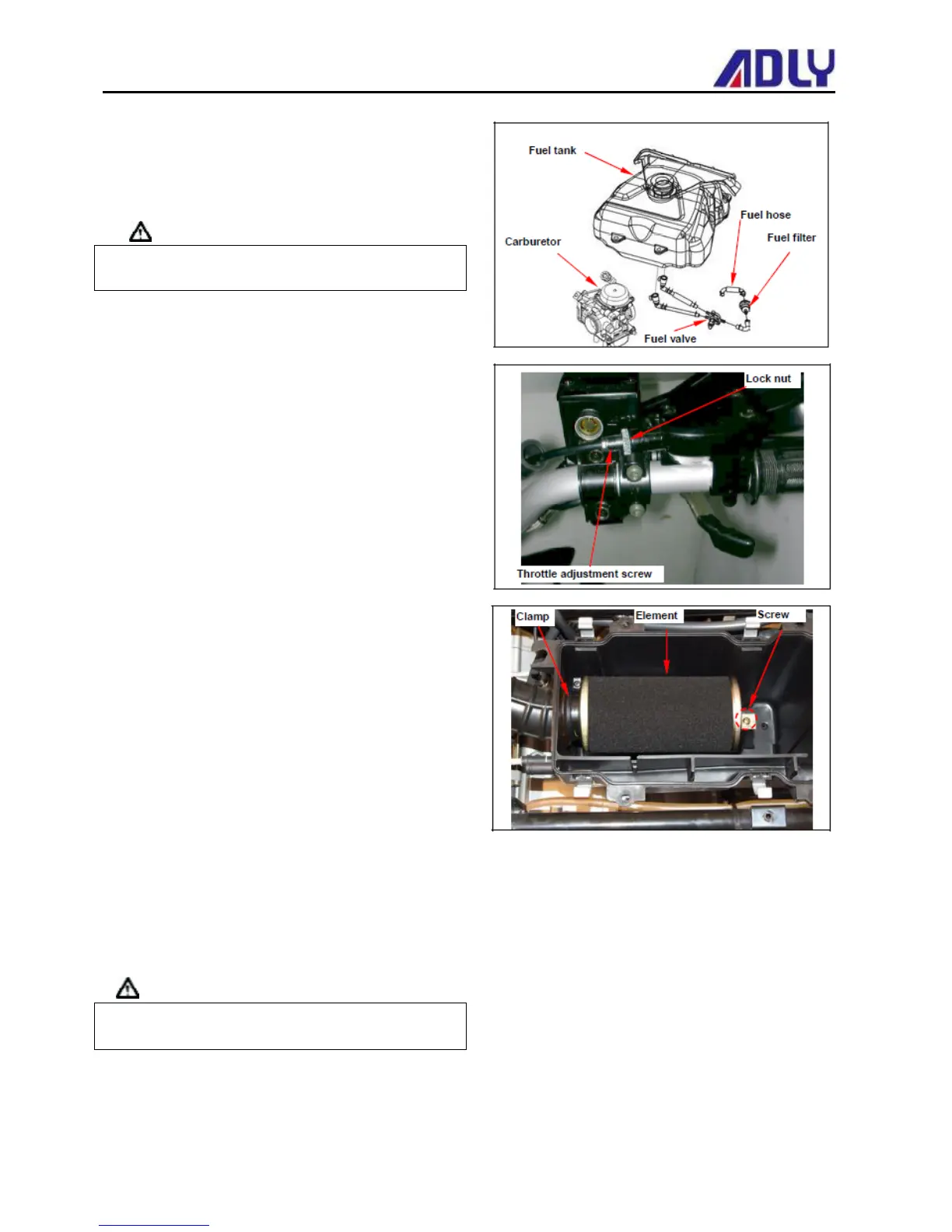 ADLY

Fuel tank

Fuel hose

Fuel filter

Carburetor

Fuel valve

Lock nut

Throttle adjustment screw

Clamp

Element

Screw