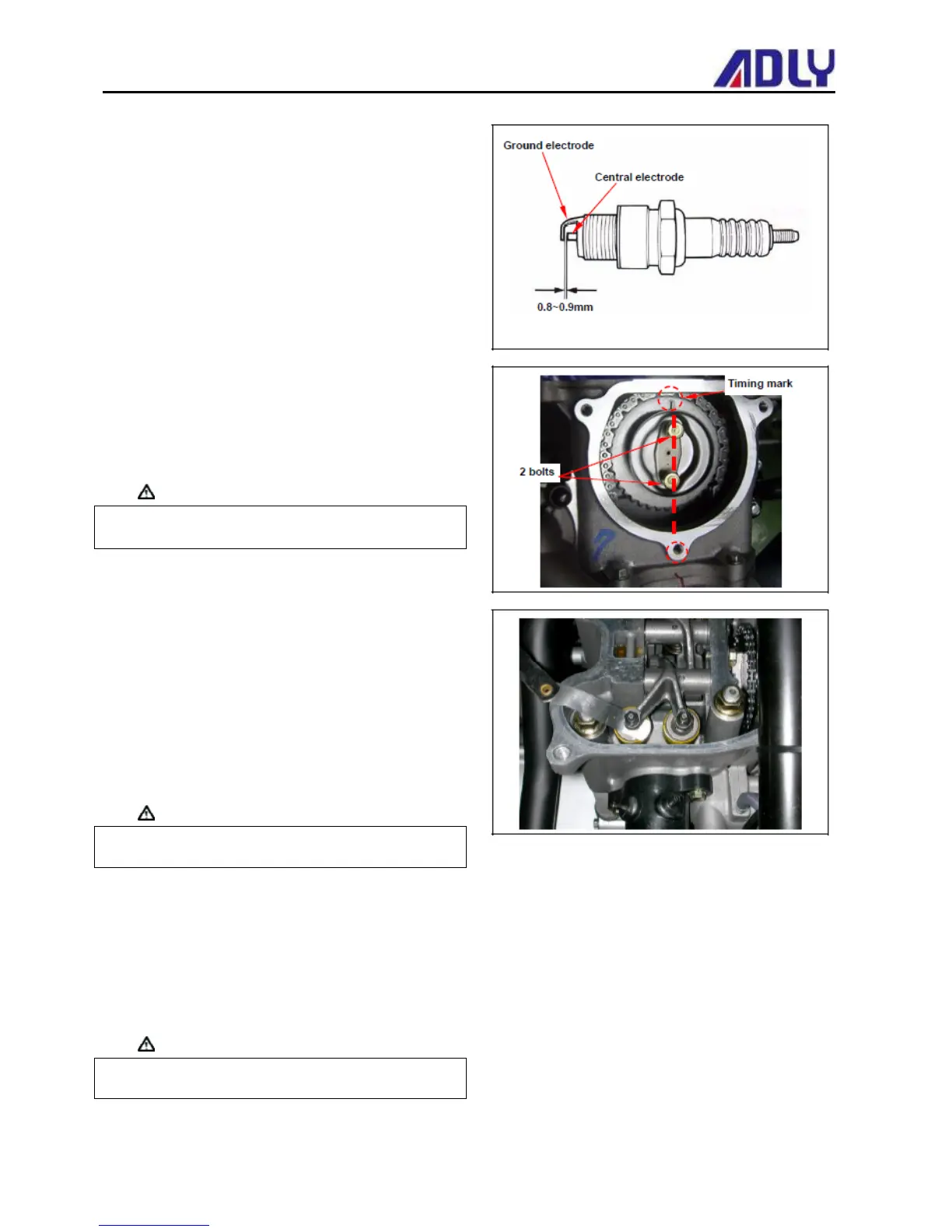 ADLY

Ground electrode

Central electrode

0.8~0.9mm

Timing mark

2 bolts